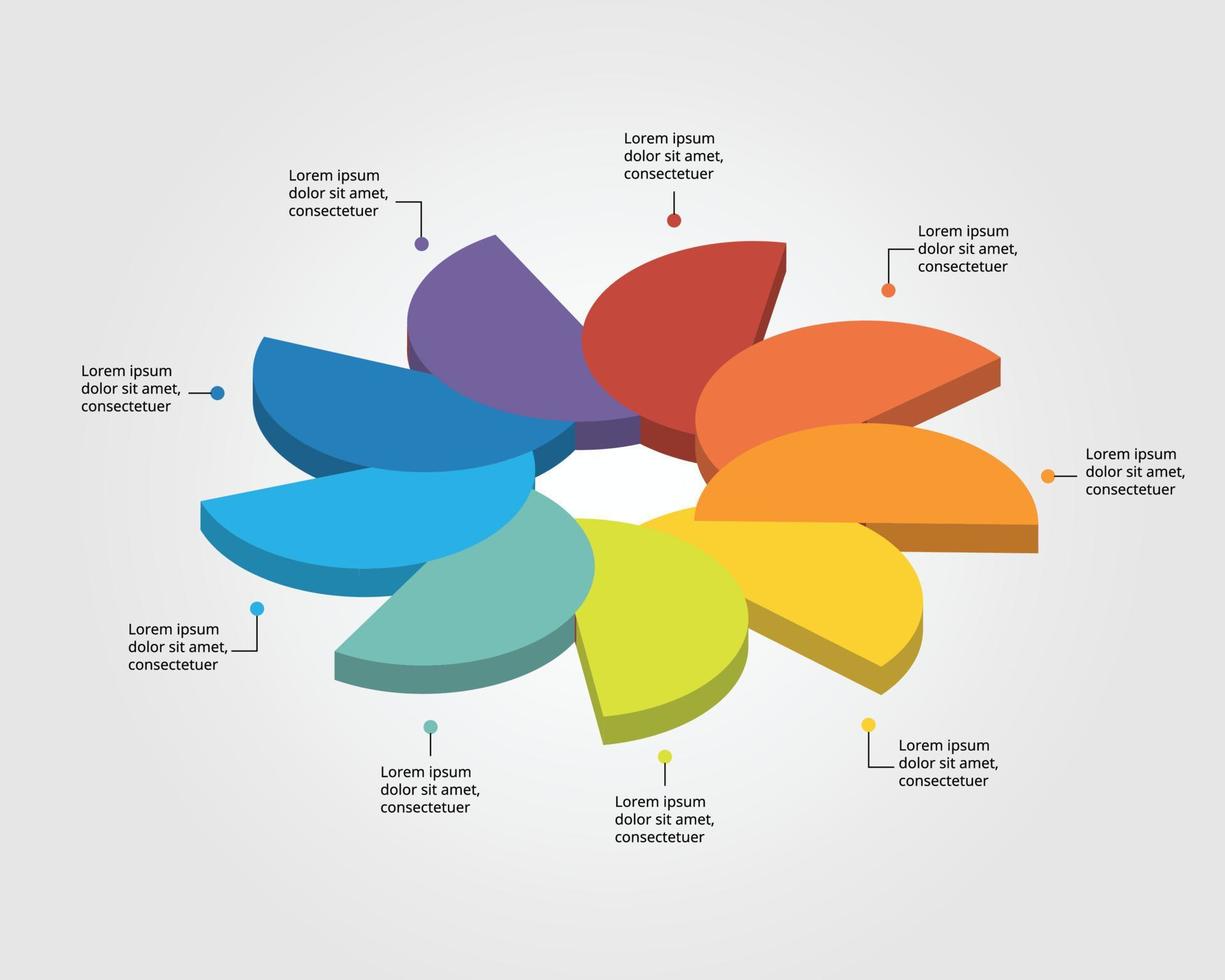 Lorem ipsum dolor sit amet, consectetuer

Lorem ipsum dolor sit amet, consectetuer

Lorem ipsum dolor sit amet, consectetuer

Lorem ipsum dolor sit amet, consectetuer

Lorem ipsum dolor sit amet, consectetuer

Lorem ipsum dolor sit amet, consectetuer

Lorem ipsum dolor sit amet, consectetuer

Lorem ipsum dolor sit amet, consectetuer

Lorem ipsum dolor sit amet, consectetuer