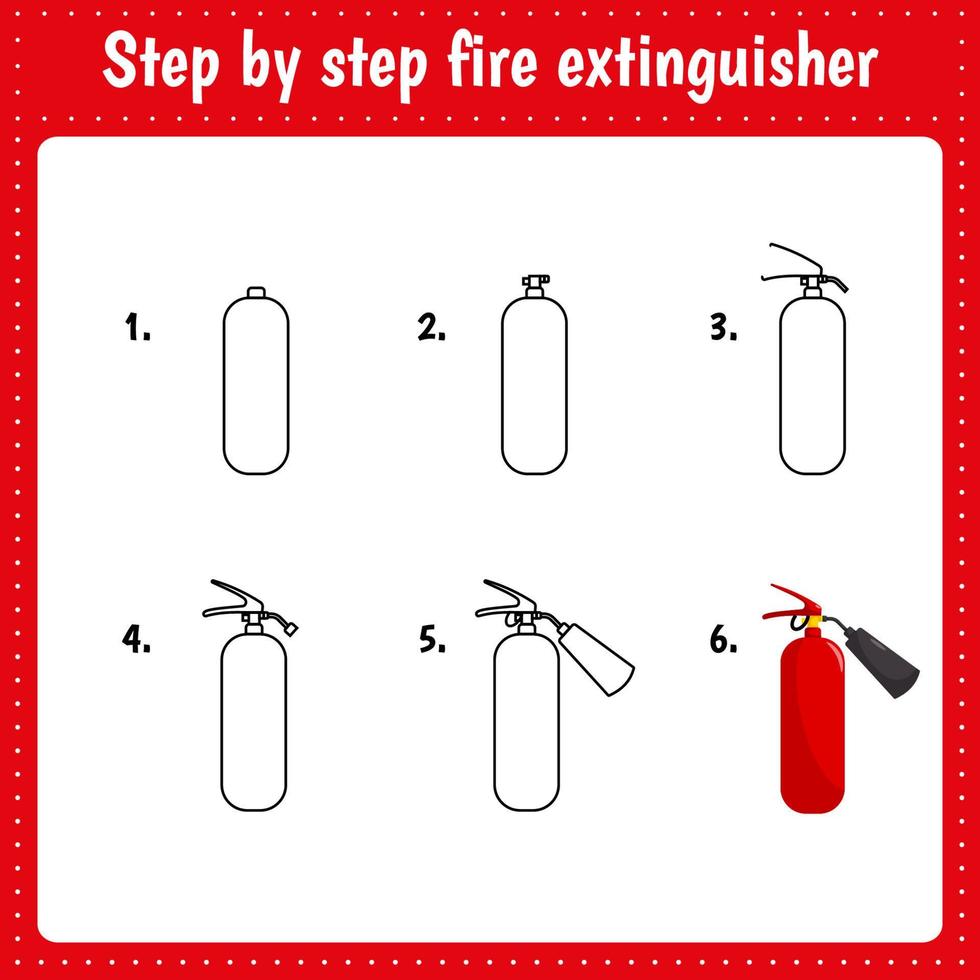 Step by step fire extinguisher

1.

2.

3.

4.

5.

6.