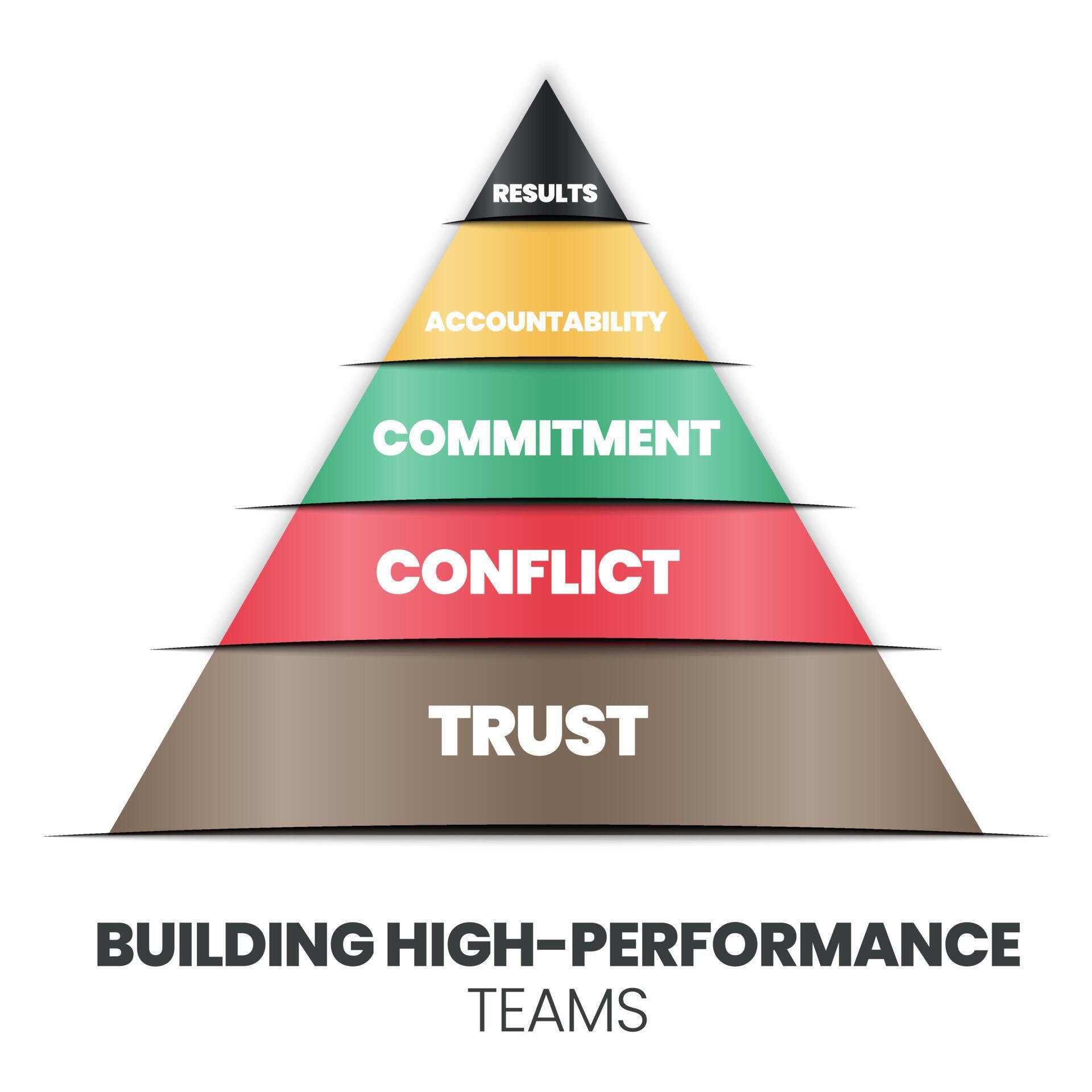 RESULTS

ACCOUNTABILITY

COMMITMENT

CONFLICT

TRUST

BUILDING HIGH-PERFORMANCE
TEAMS