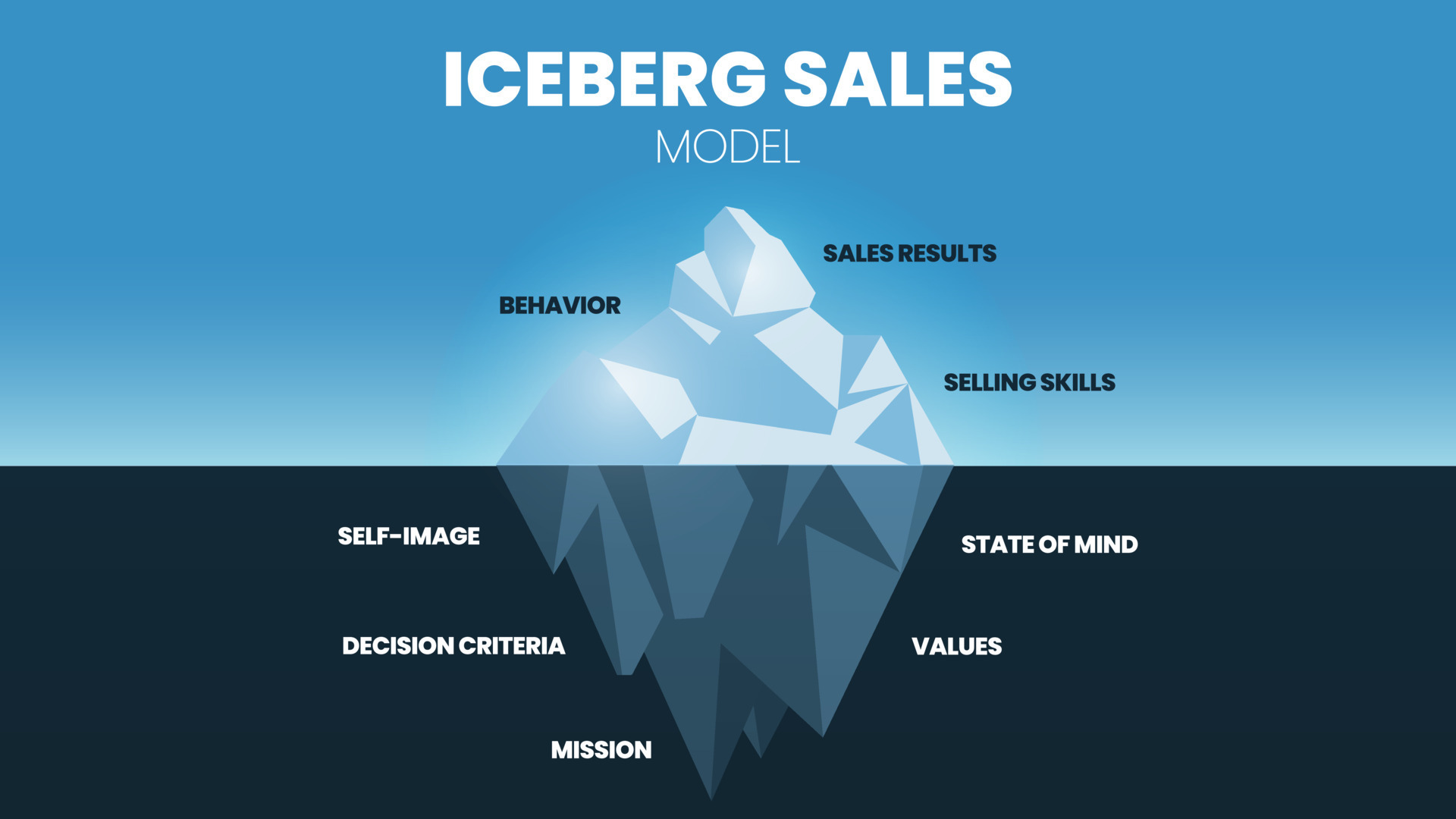 ICEBERG SALES
MODEL

SALES RESULTS

BEHAVIOR

SELLING SKILLS

SELF-IMAGE

STATE OF MIND

DECISION CRITERIA

VALUES

MISSION