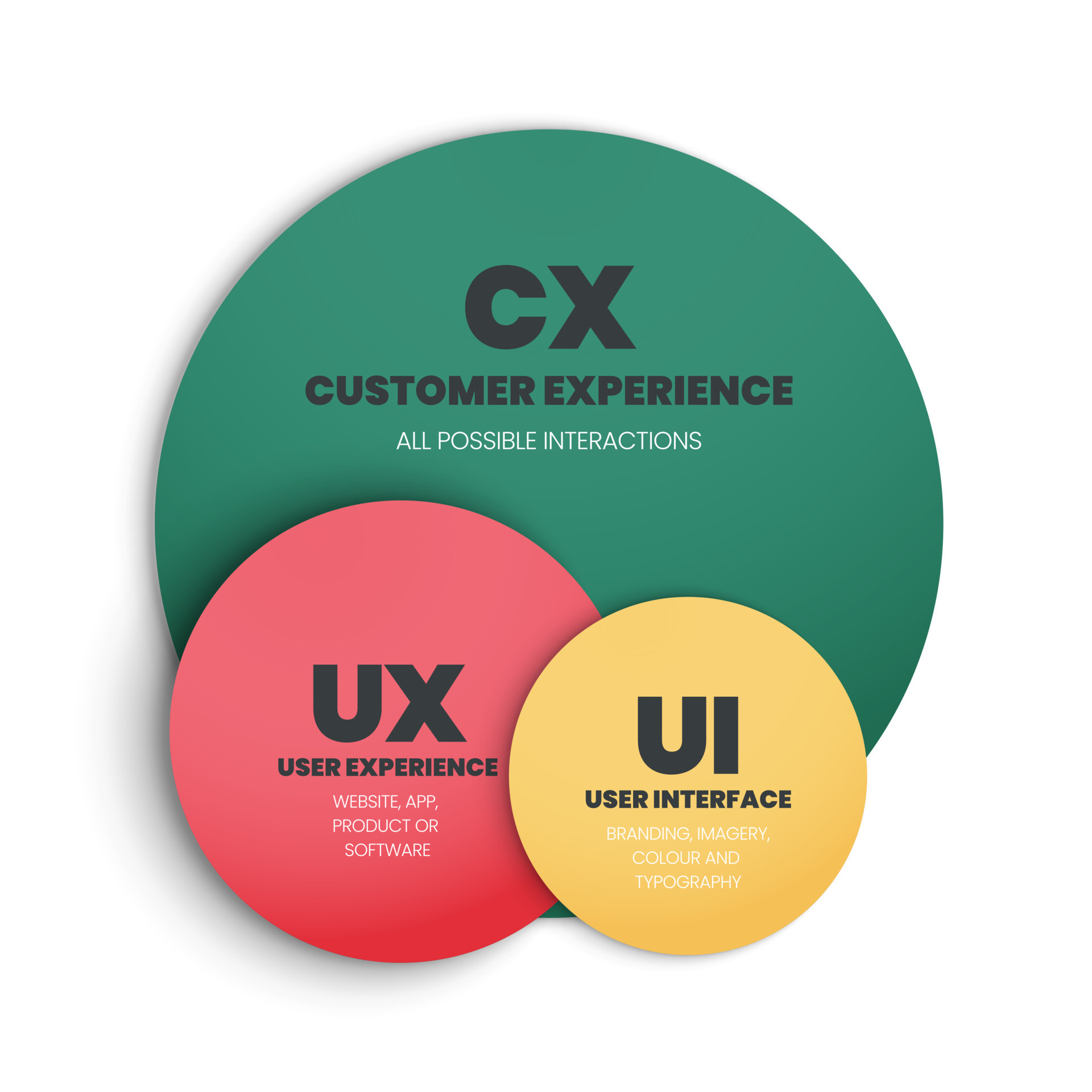 CX
CUSTOMER EXPERIENCE
ALL POSSIBLE INTERACTIONS

UX
USER EXPERIENCE
WEBSITE, APP, PRODUCT OR SOFTWARE

UI
USER INTERFACE
BRANDING, IMAGERY, COLOUR AND TYPOGRAPHY