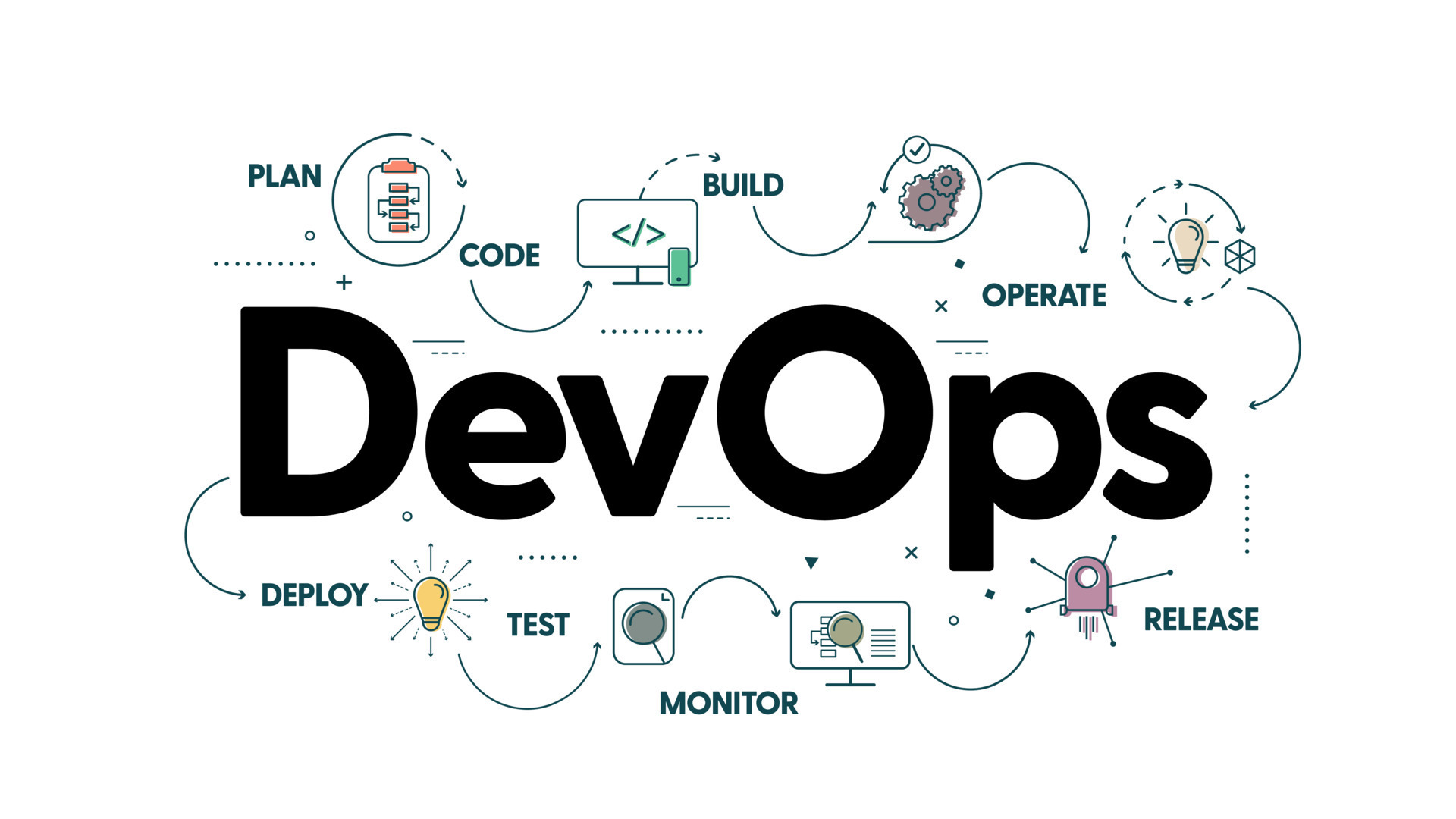 PLAN
CODE
</>
BUILD
OPERATE
DevOps
DEPLOY
TEST
MONITOR
RELEASE