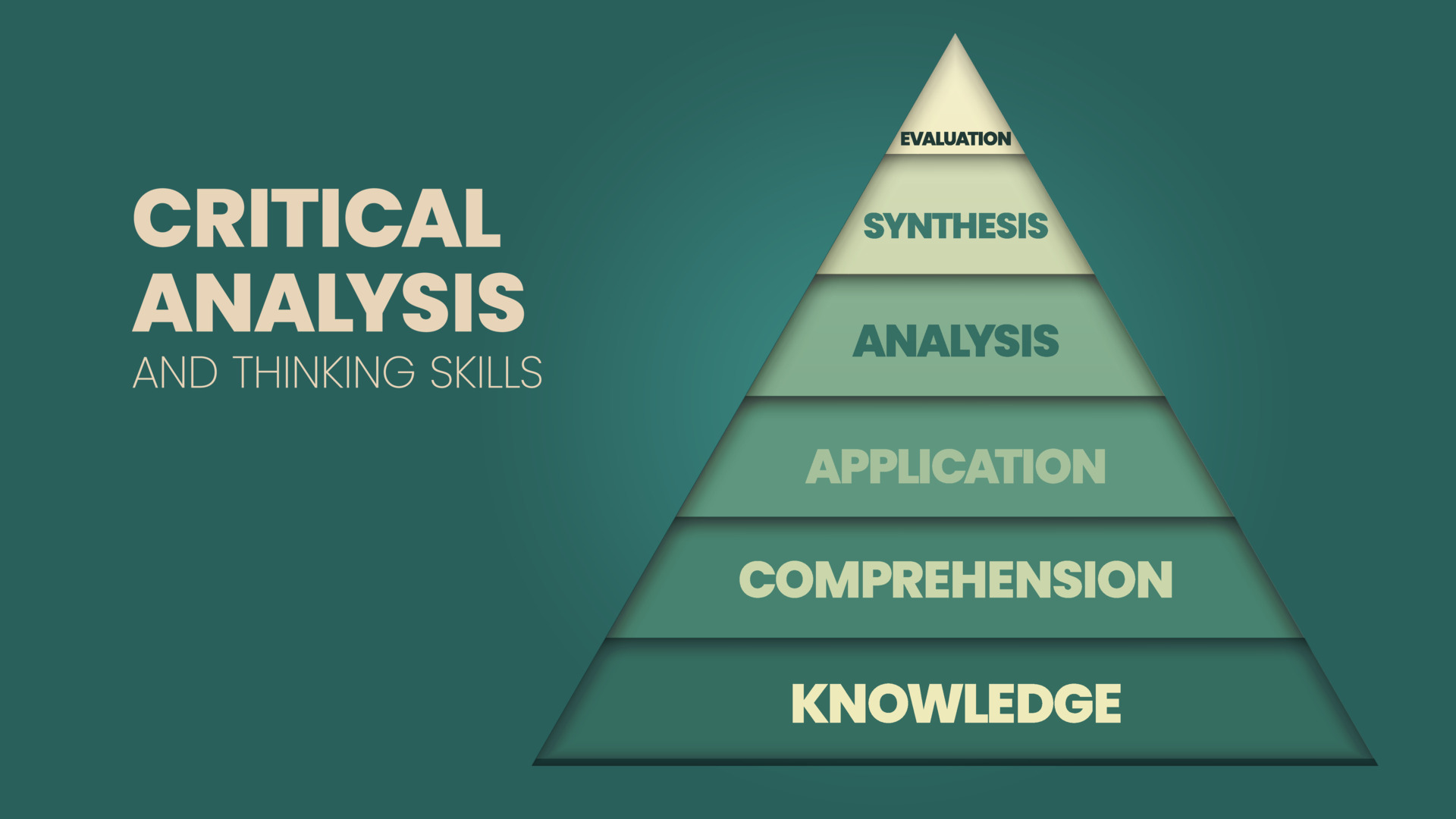 CRITICAL ANALYSIS
AND THINKING SKILLS

EVALUATION
SYNTHESIS
ANALYSIS
APPLICATION
COMPREHENSION
KNOWLEDGE