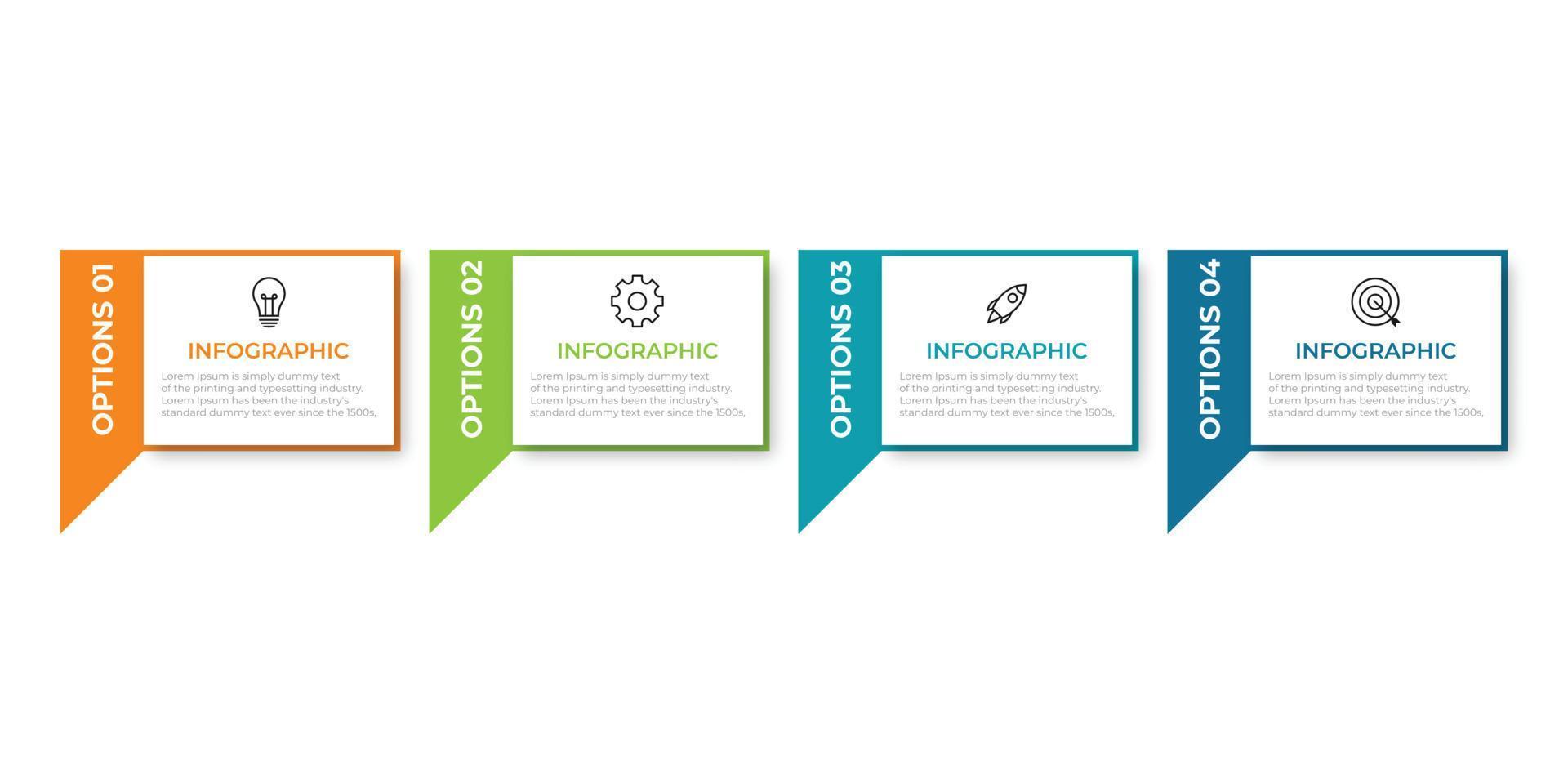 OPTIONS 01

INFOGRAPHIC

Lorem Ipsum is simply dummy text of the printing and typesetting industry. Lorem Ipsum has been the industry's standard dummy text ever since the 1500s,

OPTIONS 02

INFOGRAPHIC

Lorem Ipsum is simply dummy text of the printing and typesetting industry. Lorem Ipsum has been the industry's standard dummy text ever since the 1500s,

OPTIONS 03

INFOGRAPHIC

Lorem Ipsum is simply dummy text of the printing and typesetting industry. Lorem Ipsum has been the industry's standard dummy text ever since the 1500s,

OPTIONS 04

INFOGRAPHIC

Lorem Ipsum is simply dummy text of the printing and typesetting industry. Lorem Ipsum has been the industry's standard dummy text ever since the 1500s,