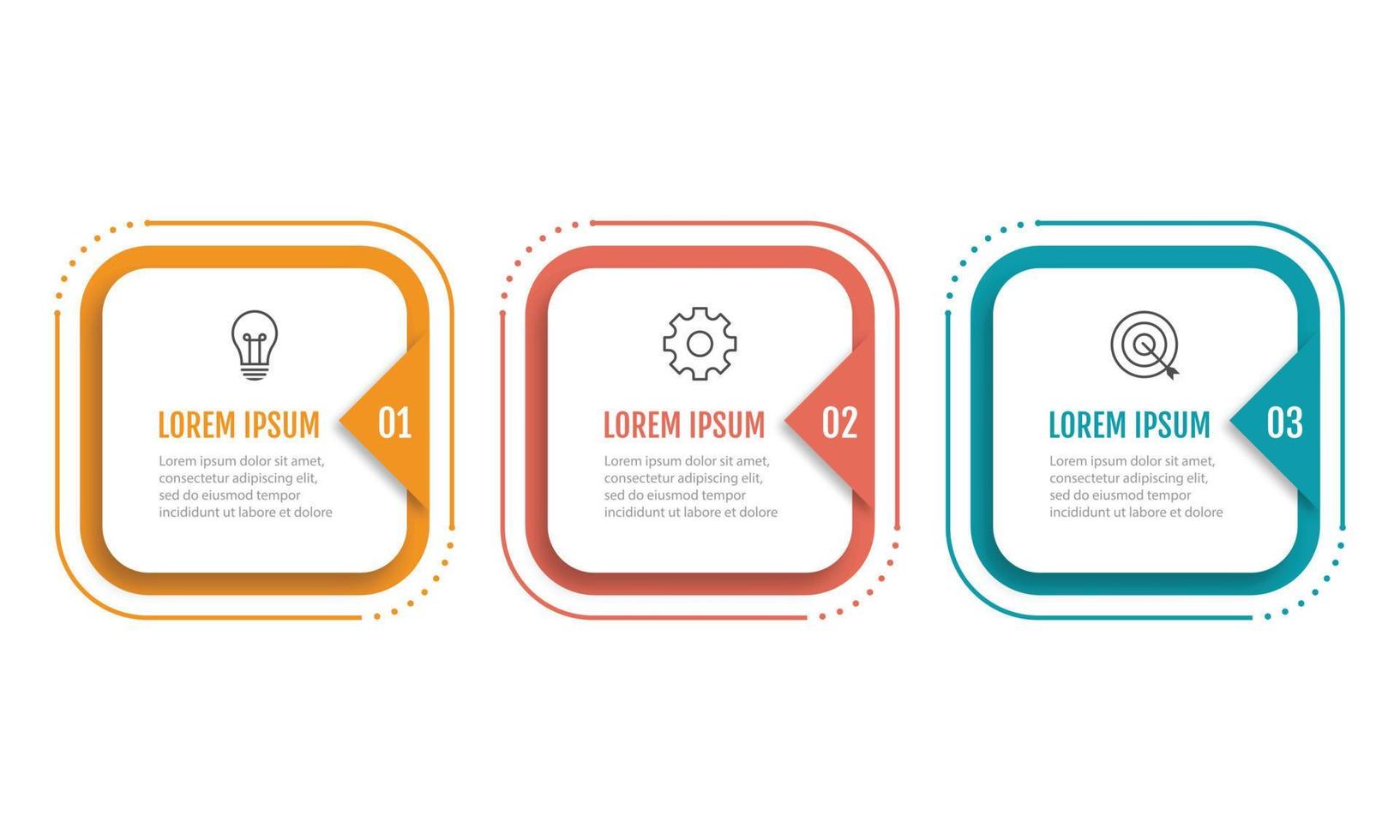 LOREM IPSUM

01

Lorem ipsum dolor sit amet, consectetur adipiscing elit, sed do eiusmod tempor incididunt ut labore et dolore

LOREM IPSUM

02

Lorem ipsum dolor sit amet, consectetur adipiscing elit, sed do eiusmod tempor incididunt ut labore et dolore

LOREM IPSUM

03

Lorem ipsum dolor sit amet, consectetur adipiscing elit, sed do eiusmod tempor incididunt ut labore et dolore