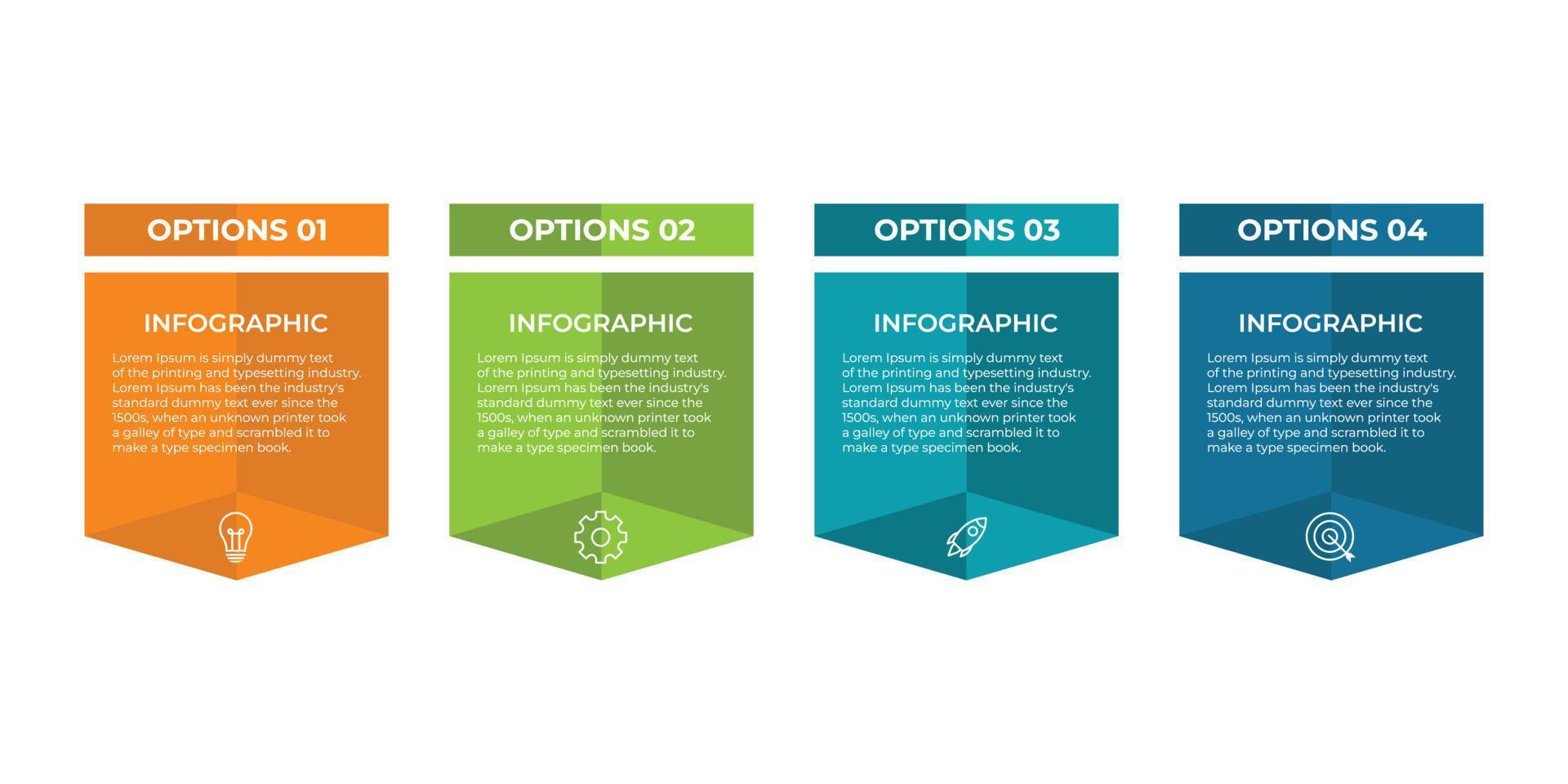 OPTIONS 01

INFOGRAPHIC

Lorem Ipsum is simply dummy text of the printing and typesetting industry. Lorem Ipsum has been the industry's standard dummy text ever since the 1500s, when an unknown printer took a galley of type and scrambled it to make a type specimen book.

OPTIONS 02

INFOGRAPHIC

Lorem Ipsum is simply dummy text of the printing and typesetting industry. Lorem Ipsum has been the industry's standard dummy text ever since the 1500s, when an unknown printer took a galley of type and scrambled it to make a type specimen book.

OPTIONS 03

INFOGRAPHIC

Lorem Ipsum is simply dummy text of the printing and typesetting industry. Lorem Ipsum has been the industry's standard dummy text ever since the 1500s, when an unknown printer took a galley of type and scrambled it to make a type specimen book.

OPTIONS 04

INFOGRAPHIC

Lorem Ipsum is simply dummy text of the printing and typesetting industry. Lorem Ipsum has been the industry's standard dummy text ever since the 1500s, when an unknown printer took a galley of type and scrambled it to make a type specimen book.