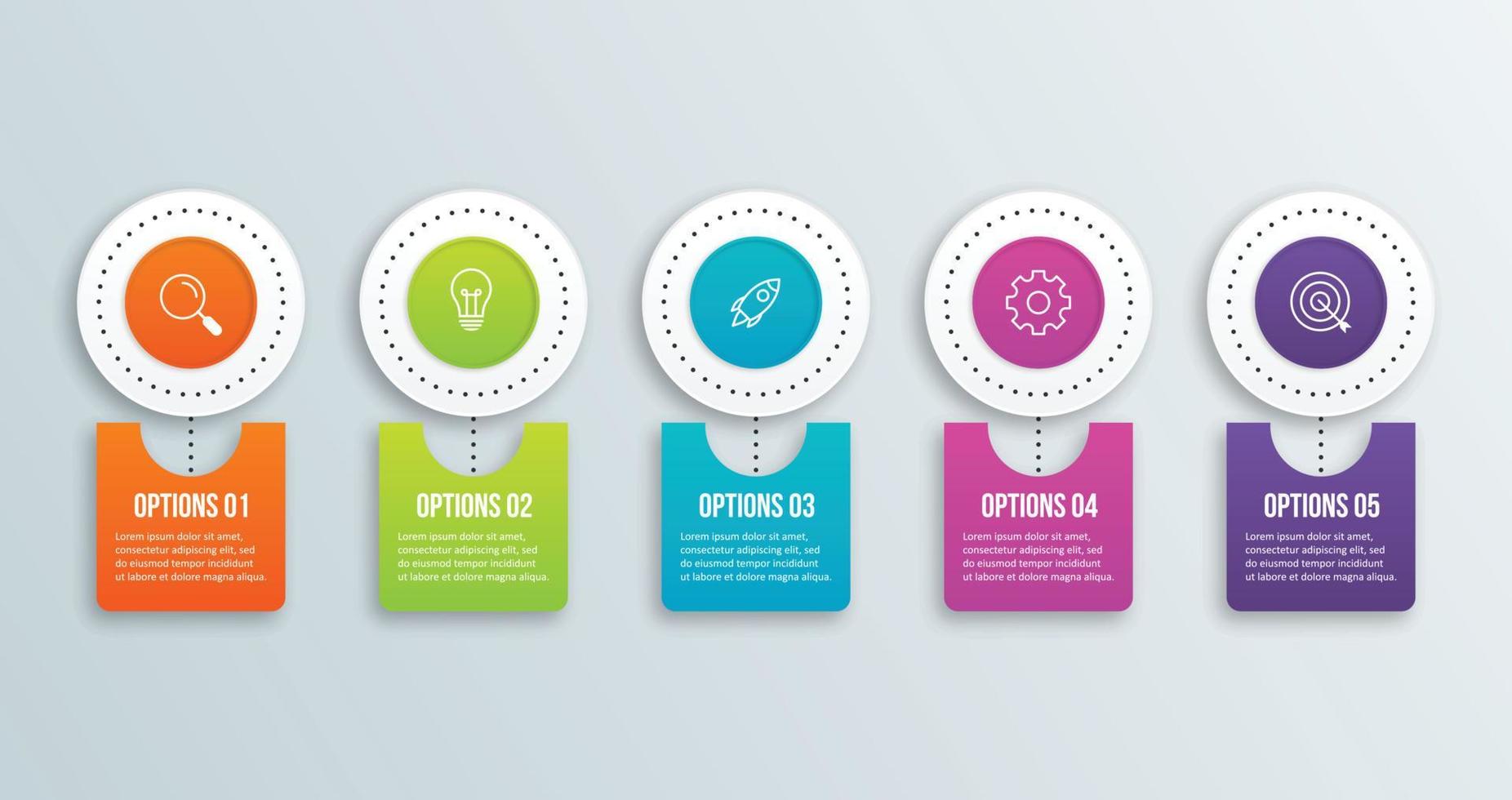 OPTIONS 01

Lorem ipsum dolor sit amet, consectetur adipiscing elit, sed do eiusmod tempor incididunt ut labore et dolore magna aliqua.

OPTIONS 02

Lorem ipsum dolor sit amet, consectetur adipiscing elit, sed do eiusmod tempor incididunt ut labore et dolore magna aliqua.

OPTIONS 03

Lorem ipsum dolor sit amet, consectetur adipiscing elit, sed do eiusmod tempor incididunt ut labore et dolore magna aliqua.

OPTIONS 04

Lorem ipsum dolor sit amet, consectetur adipiscing elit, sed do eiusmod tempor incididunt ut labore et dolore magna aliqua.

OPTIONS 05

Lorem ipsum dolor sit amet, consectetur adipiscing elit, sed do eiusmod tempor incididunt ut labore et dolore magna aliqua.