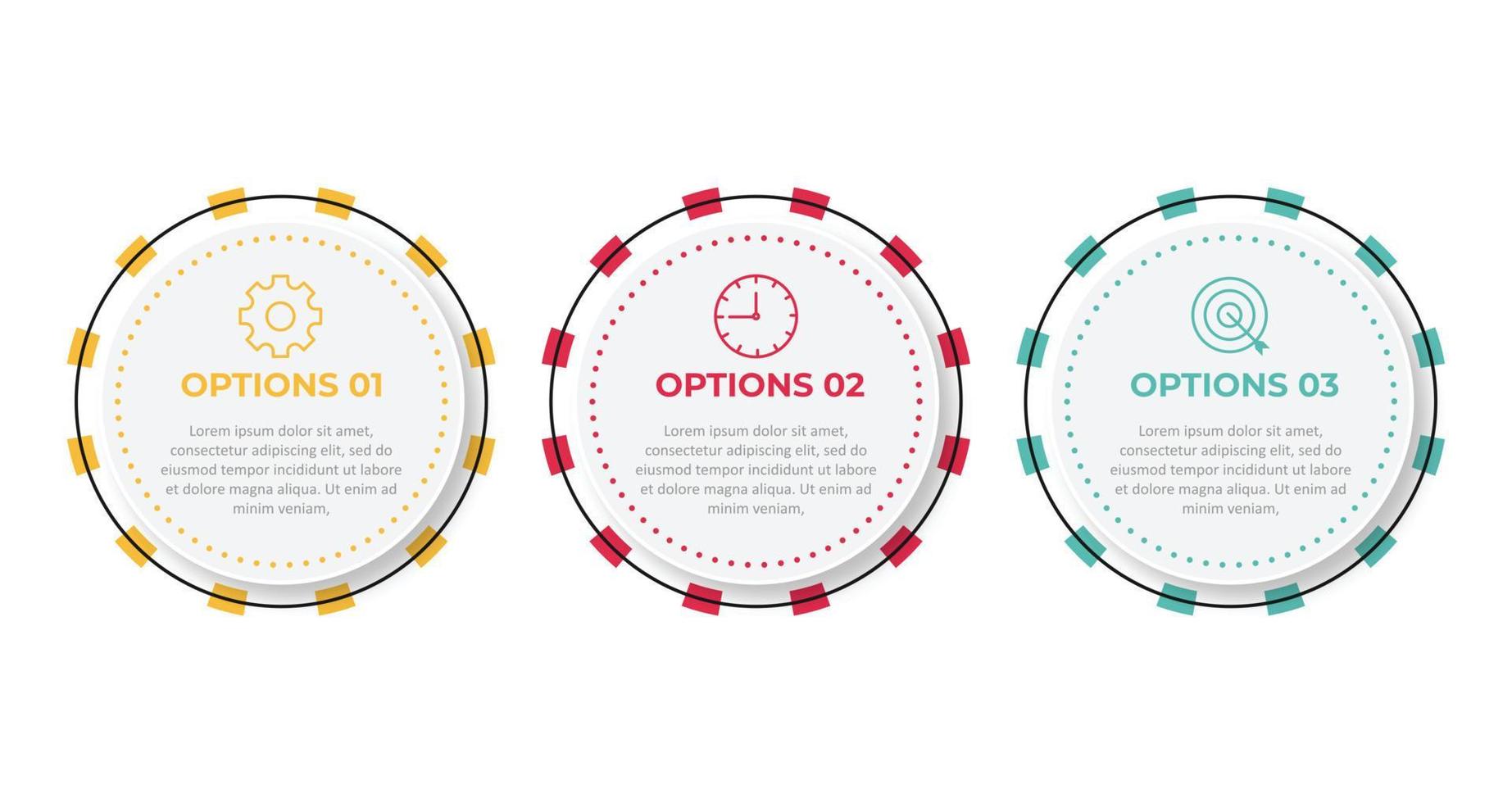 OPTIONS 01

Lorem ipsum dolor sit amet, consectetur adipiscing elit, sed do eiusmod tempor incididunt ut labore et dolore magna aliqua. Ut enim ad minim veniam,

OPTIONS 02

Lorem ipsum dolor sit amet, consectetur adipiscing elit, sed do eiusmod tempor incididunt ut labore et dolore magna aliqua. Ut enim ad minim veniam,

OPTIONS 03

Lorem ipsum dolor sit amet, consectetur adipiscing elit, sed do eiusmod tempor incididunt ut labore et dolore magna aliqua. Ut enim ad minim veniam,