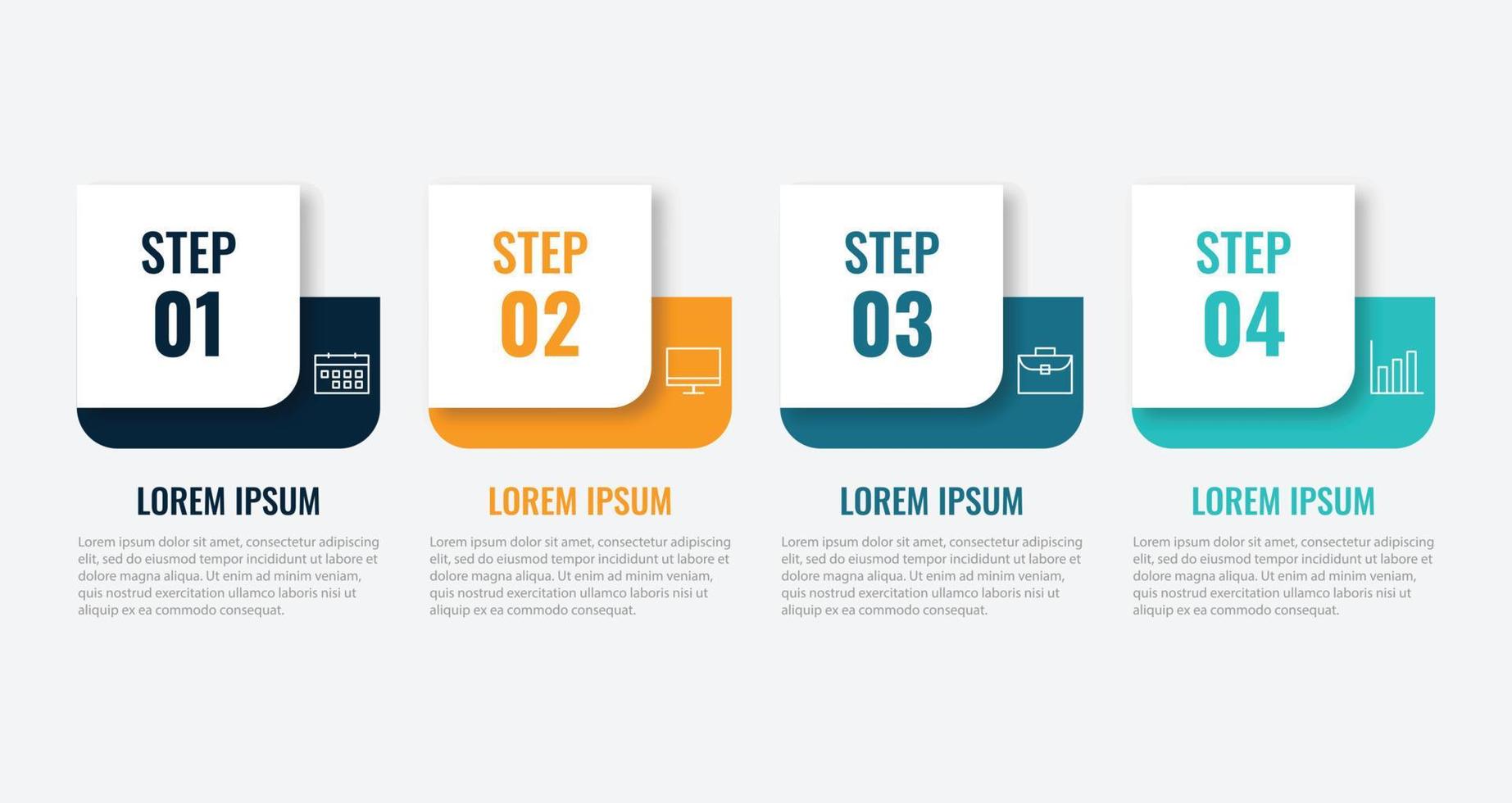 STEP
01

LOREM IPSUM

Lorem ipsum dolor sit amet, consectetur adipiscing elit, sed do eiusmod tempor incididunt ut labore et dolore magna aliqua. Ut enim ad minim veniam, quis nostrud exercitation ullamco laboris nisi ut aliquip ex ea commodo consequat.

STEP
02

LOREM IPSUM

Lorem ipsum dolor sit amet, consectetur adipiscing elit, sed do eiusmod tempor incididunt ut labore et dolore magna aliqua. Ut enim ad minim veniam, quis nostrud exercitation ullamco laboris nisi ut aliquip ex ea commodo consequat.

STEP
03

LOREM IPSUM

Lorem ipsum dolor sit amet, consectetur adipiscing elit, sed do eiusmod tempor incididunt ut labore et dolore magna aliqua. Ut enim ad minim veniam, quis nostrud exercitation ullamco laboris nisi ut aliquip ex ea commodo consequat.

STEP
04

LOREM IPSUM

Lorem ipsum dolor sit amet, consectetur adipiscing elit, sed do eiusmod tempor incididunt ut labore et dolore magna aliqua. Ut enim ad minim veniam, quis nostrud exercitation ullamco laboris nisi ut aliquip ex ea commodo consequat.