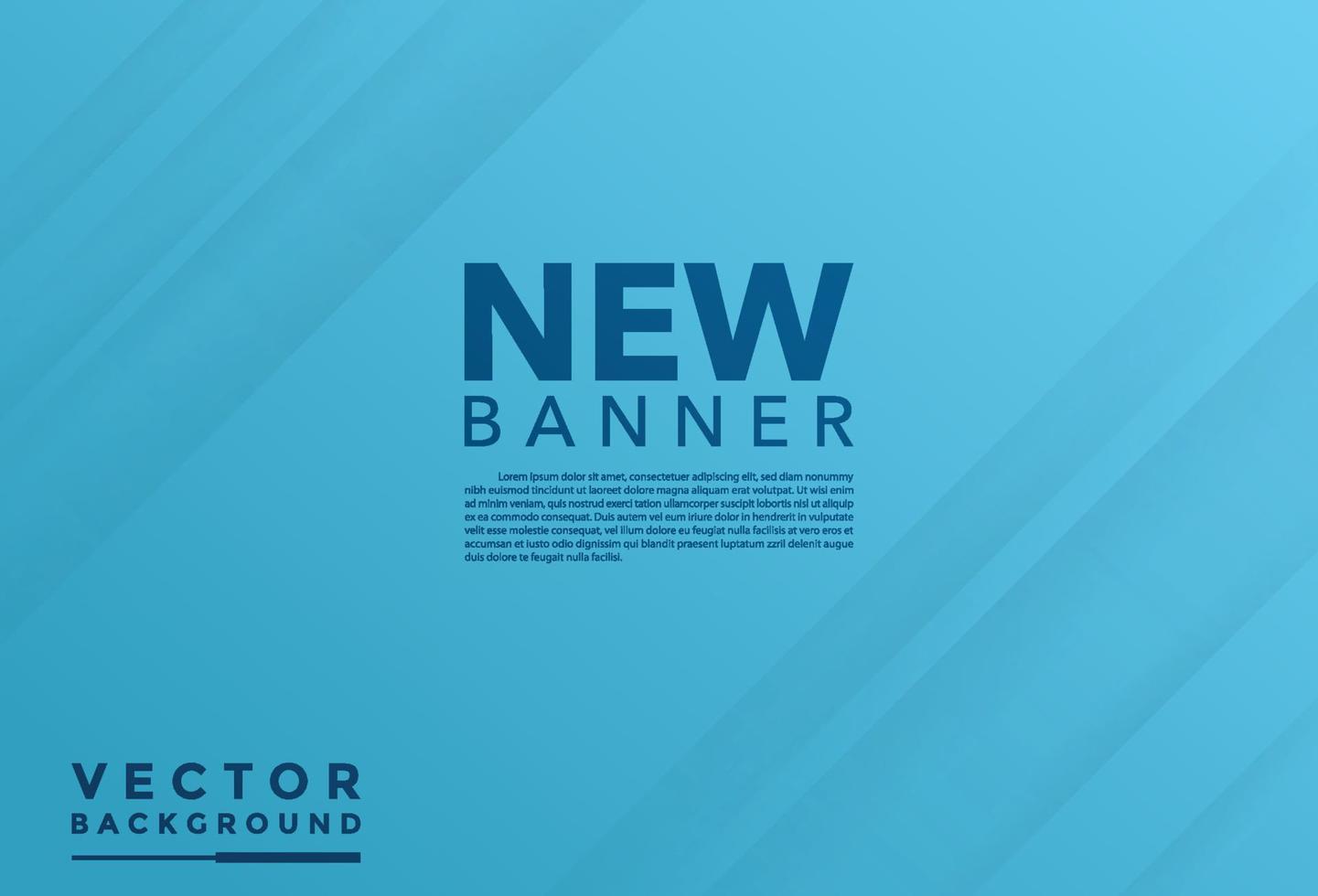 NEW
BANNER

Lorem ipsum dolor sit amet, consectetuer adipiscing elit, sed diam nonummy nibh euismod tincidunt ut laoreet dolore magna aliquam erat volutpat. Ut wisi enim ad minim veniam, quis nostrud exerci tation ullamcorper suscipit lobortis nisl ut aliquip ex ea commodo consequat. Duis autem vel eum iriure dolor in hendrerit in vulputate velit esse molestie consequat, vel illum dolore eu feugiat nulla facilisis at vero eros et accumsan et iusto odio dignissim qui blandit praesent luptatum zzril delenit augue duis dolore te feugait nulla facilisi.

VECTOR
BACKGROUND