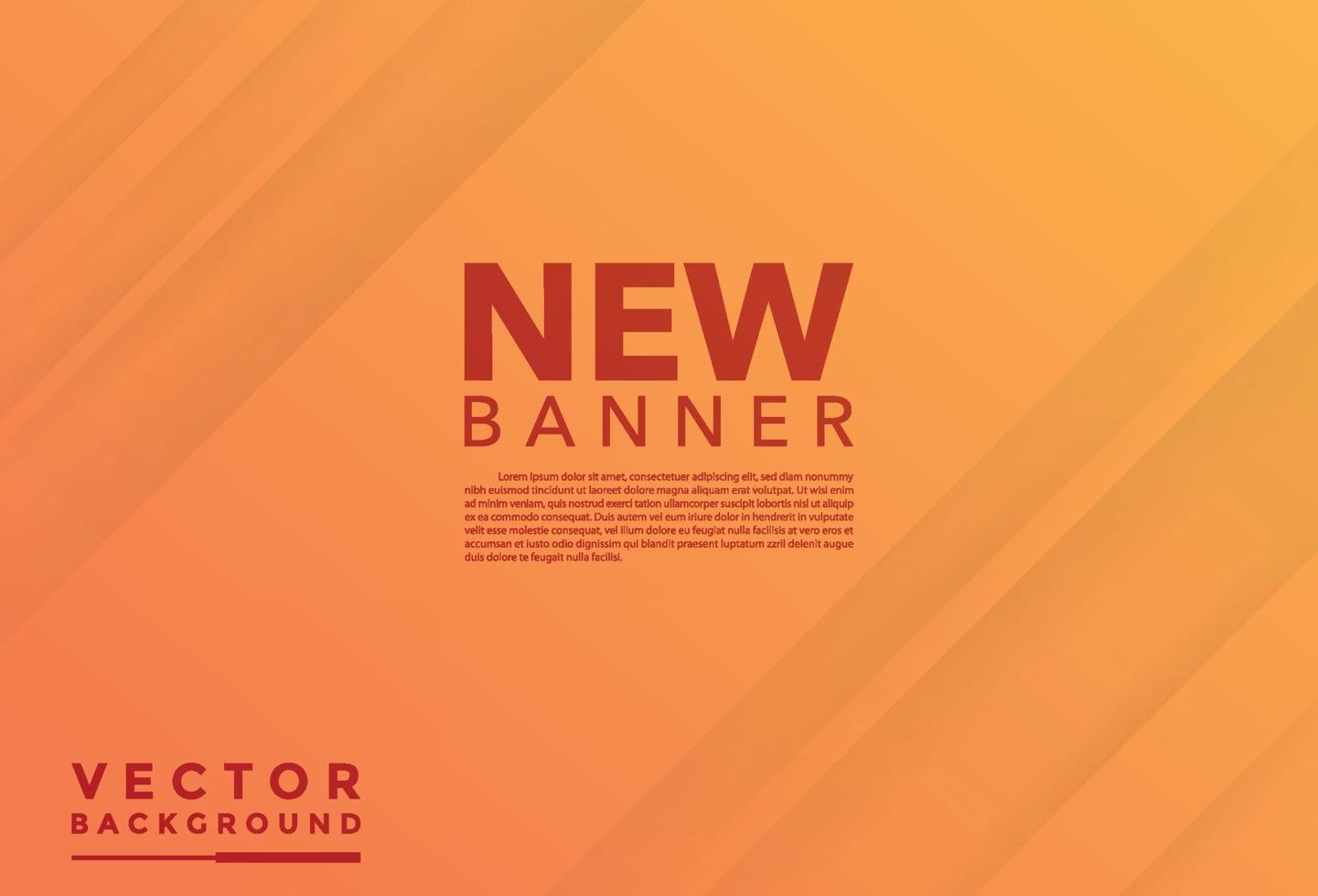 NEW
BANNER

Lorem ipsum dolor sit amet, consectetuer adipiscing elit, sed diam nonummy nibh euismod tincidunt ut laoreet dolore magna aliquam erat volutpat. Ut wisi enim ad minim veniam, quis nostrud exerci tation ullamcorper suscipit lobortis nisl ut aliquip ex ea commodo consequat. Duis autem vel eum iriure dolor in hendrerit in vulputate velit esse molestie consequat, vel illum dolore eu feugiat nulla facilisis at vero eros et accumsan et iusto odio dignissim qui blandit praesent luptatum zzril delenit augue duis dolore te feugait nulla facilisi.

VECTOR
BACKGROUND