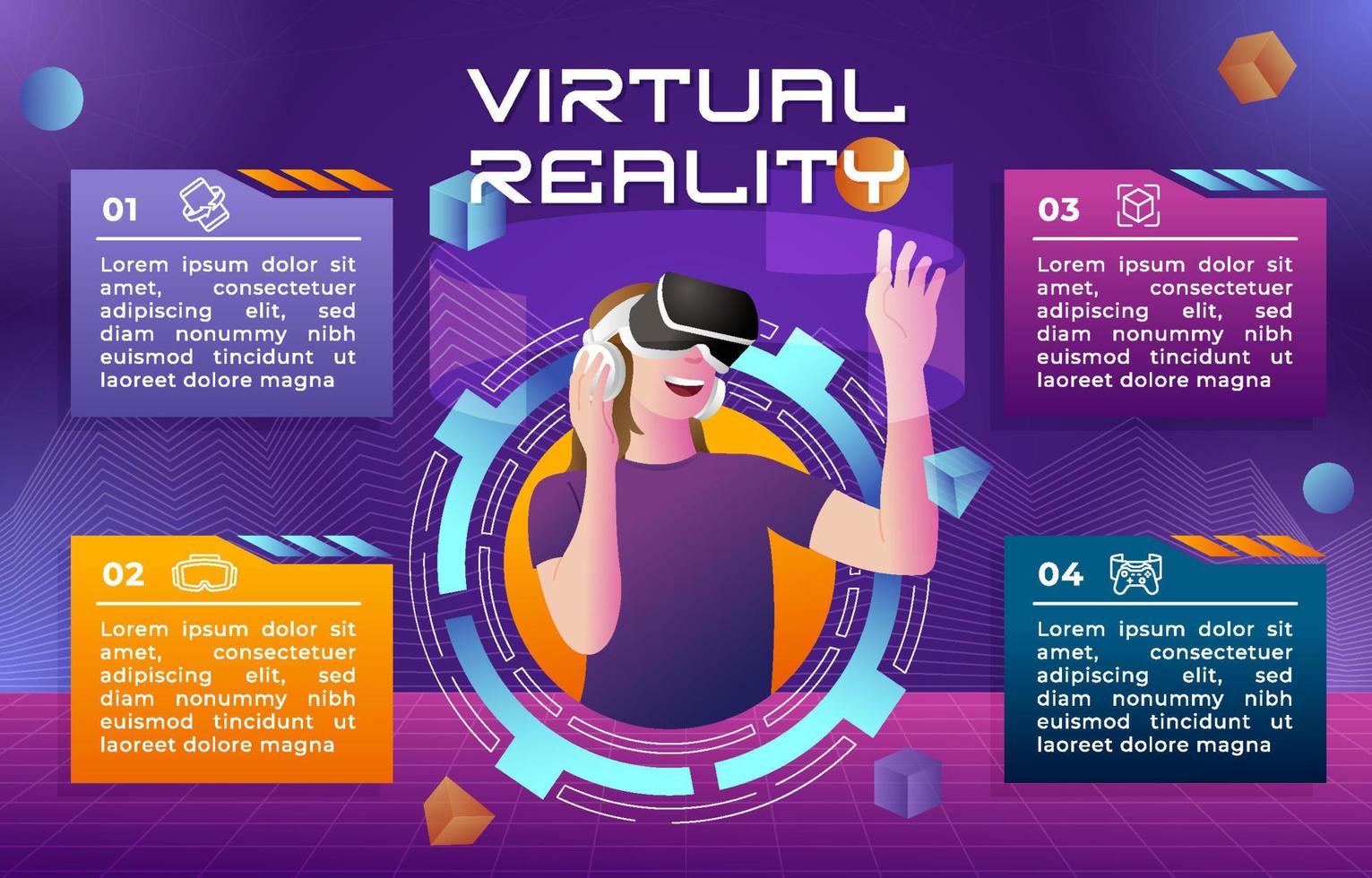 VIRTUAL REALITY

01

Lorem ipsum dolor sit amet, consectetuer adipiscing elit, sed diam nonummy nibh euismod tincidunt ut laoreet dolore magna

02

Lorem ipsum dolor sit amet, consectetuer adipiscing elit, sed diam nonummy nibh euismod tincidunt ut laoreet dolore magna

03

Lorem ipsum dolor sit amet, consectetuer adipiscing elit, sed diam nonummy nibh euismod tincidunt ut laoreet dolore magna

04

Lorem ipsum dolor sit amet, consectetuer adipiscing elit, sed diam nonummy nibh euismod tincidunt ut laoreet dolore magna