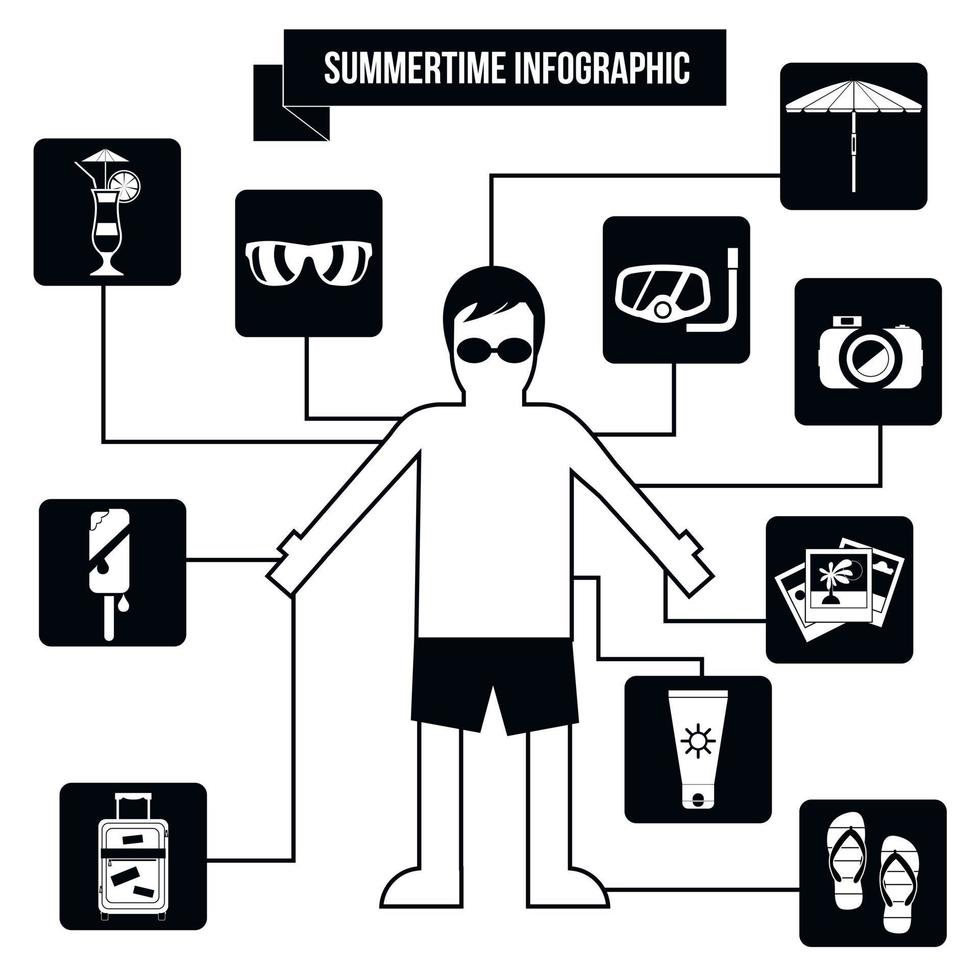 SUMMERTIME INFOGRAPHIC