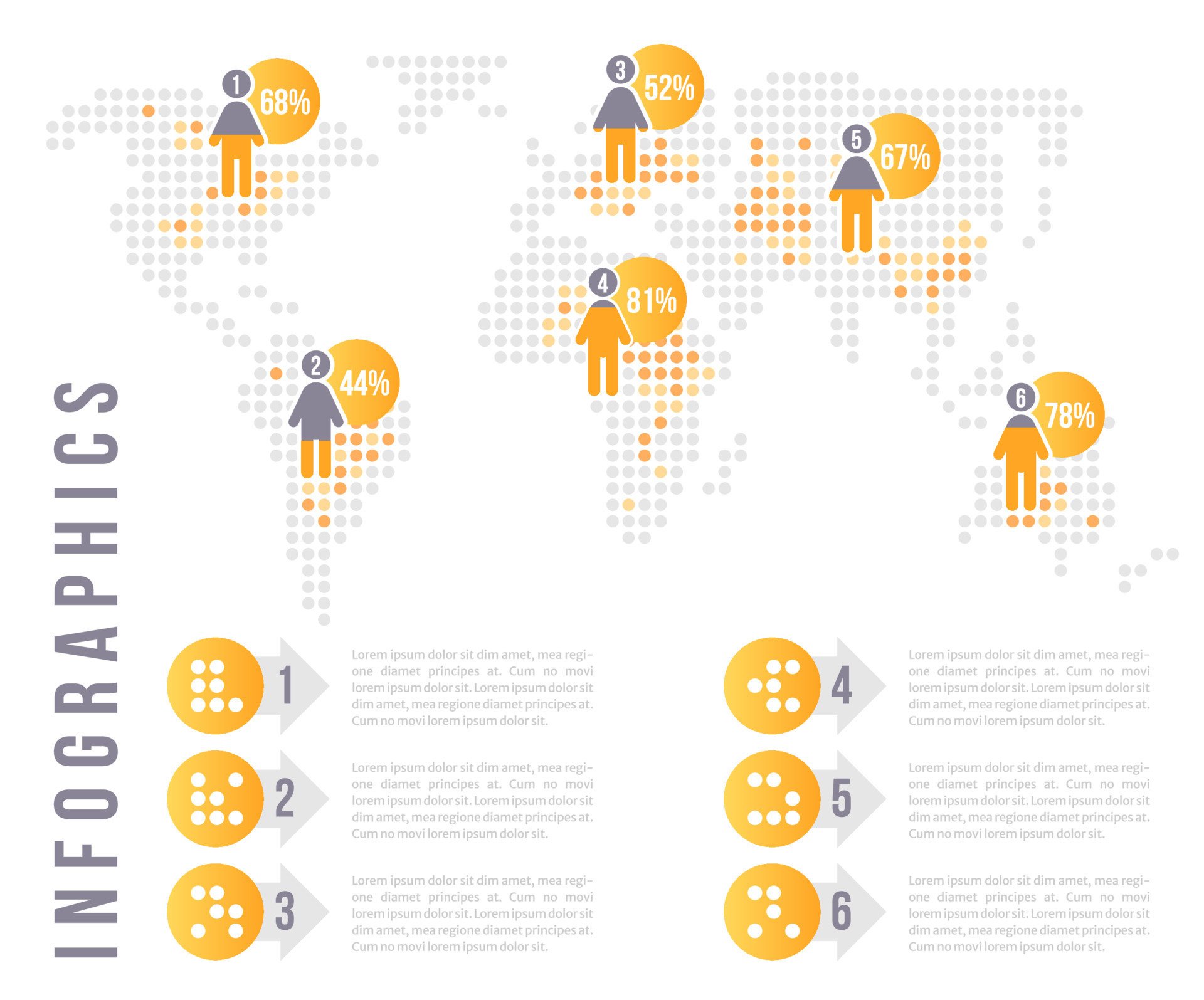 1 68%

3 52%

5 67%

4 81%

2 44%

6 78%

INFOGRAPHICS

1

Lorem ipsum dolor sit dim amet, mea regione diamet principes at. Cum no movi lorem ipsum dolor sit. Lorem ipsum dolor sit dim amet, mea regione diamet principes at. Cum no movi lorem ipsum dolor sit.

2

Lorem ipsum dolor sit dim amet, mea regione diamet principes at. Cum no movi lorem ipsum dolor sit. Lorem ipsum dolor sit dim amet, mea regione diamet principes at. Cum no movi lorem ipsum dolor sit.

3

Lorem ipsum dolor sit dim amet, mea regione diamet principes at. Cum no movi lorem ipsum dolor sit. Lorem ipsum dolor sit dim amet, mea regione diamet principes at. Cum no movi lorem ipsum dolor sit.

4

Lorem ipsum dolor sit dim amet, mea regione diamet principes at. Cum no movi lorem ipsum dolor sit. Lorem ipsum dolor sit dim amet, mea regione diamet principes at. Cum no movi lorem ipsum dolor sit.

5

Lorem ipsum dolor sit dim amet, mea regione diamet principes at. Cum no movi lorem ipsum dolor sit. Lorem ipsum dolor sit dim amet, mea regione diamet principes at. Cum no movi lorem ipsum dolor sit.

6

Lorem ipsum dolor sit dim amet, mea regione diamet principes at. Cum no movi lorem ipsum dolor sit. Lorem ipsum dolor sit dim amet, mea regione diamet principes at. Cum no movi lorem ipsum dolor sit.