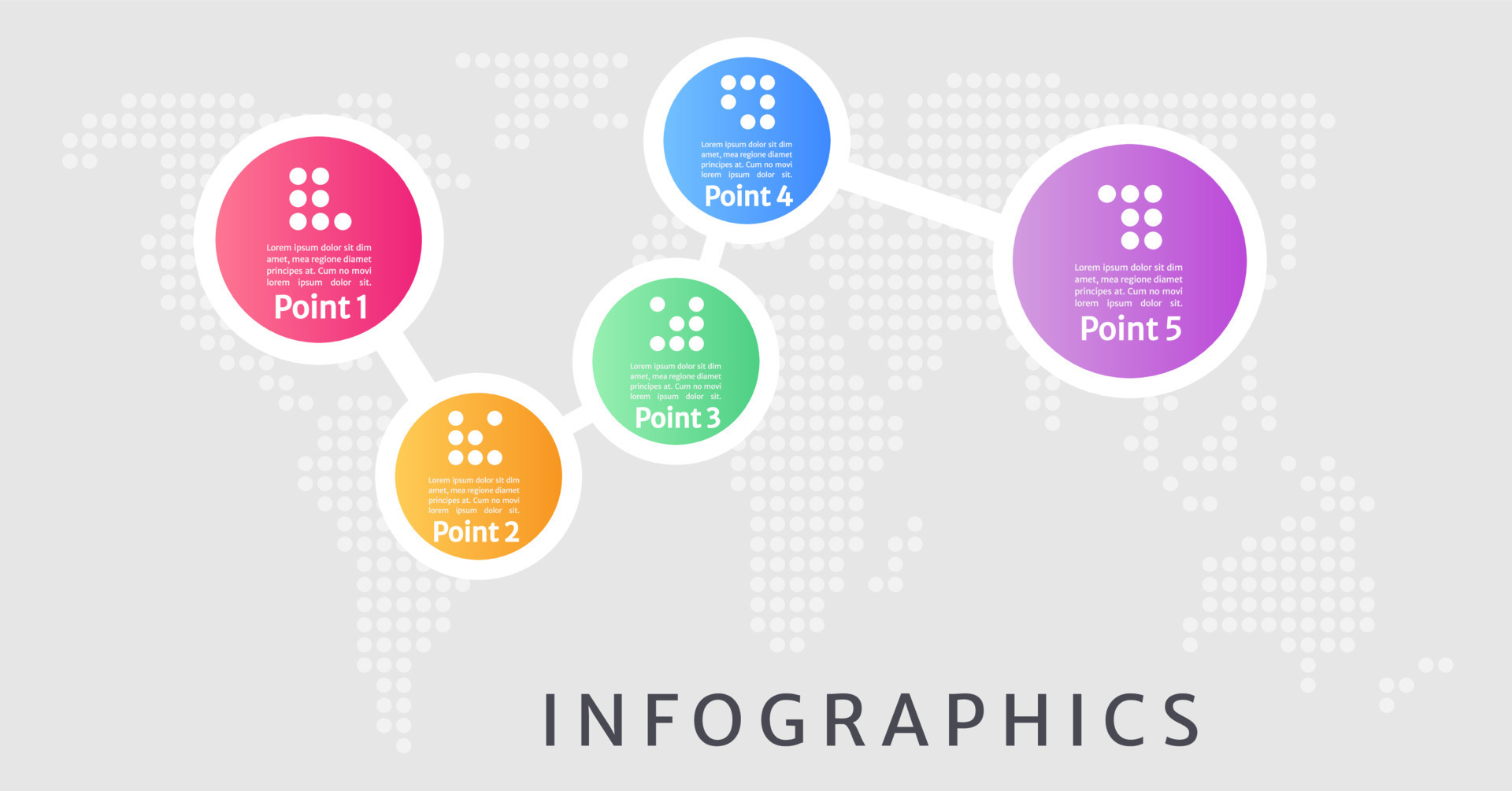 Lorem ipsum dolor sit dim amet, mea regione diamet principes at. Cum no movi lorem ipsum dolor sit.

Point 1

Lorem ipsum dolor sit dim amet, mea regione diamet principes at. Cum no movi lorem ipsum dolor sit.

Point 2

Lorem ipsum dolor sit dim amet, mea regione diamet principes at. Cum no movi lorem ipsum dolor sit.

Point 3

Lorem ipsum dolor sit dim amet, mea regione diamet principes at. Cum no movi lorem ipsum dolor sit.

Point 4

Lorem ipsum dolor sit dim amet, mea regione diamet principes at. Cum no movi lorem ipsum dolor sit.

Point 5

INFOGRAPHICS