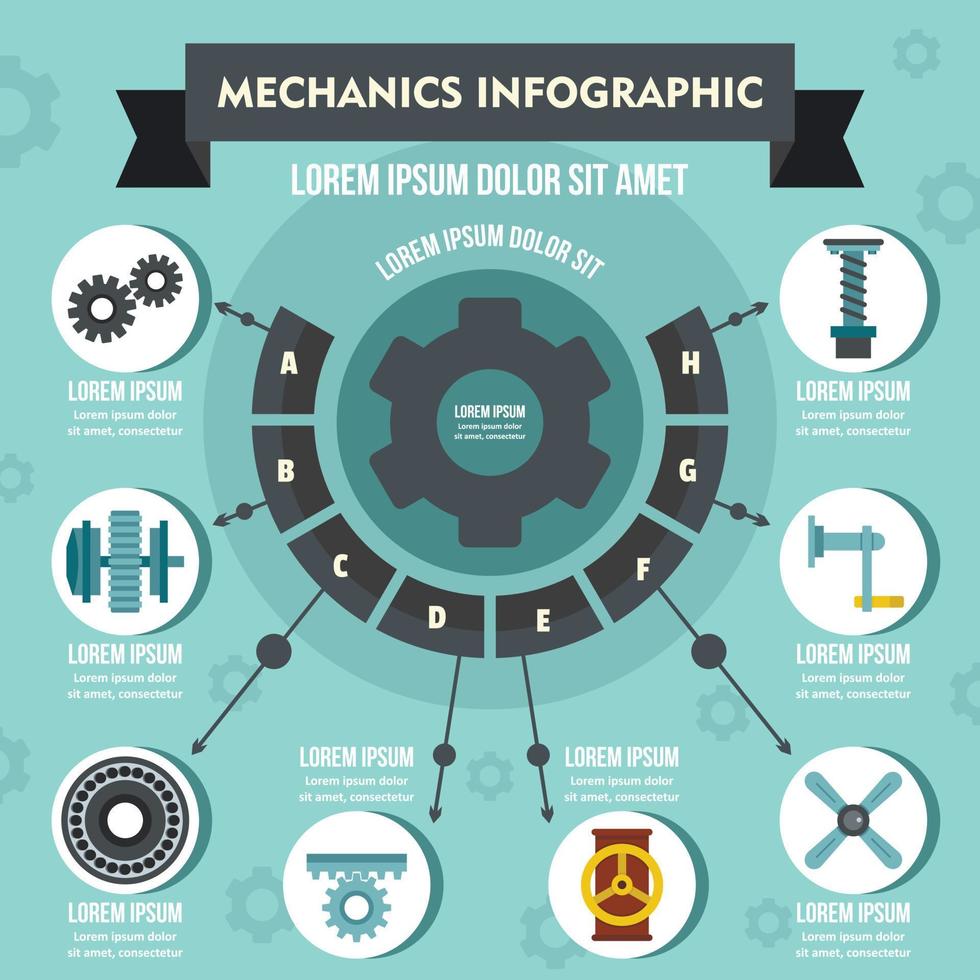 MECHANICS INFOGRAPHIC

LOREM IPSUM DOLOR SIT AMET

LOREM IPSUM DOLOR SIT

LOREM IPSUM
Lorem ipsum dolor sit amet, consectetur

A

B

C

D

E

F

G

H

LOREM IPSUM
Lorem ipsum dolor sit amet, consectetur

LOREM IPSUM
Lorem ipsum dolor sit amet, consectetur

LOREM IPSUM
Lorem ipsum dolor sit amet, consectetur

LOREM IPSUM
Lorem ipsum dolor sit amet, consectetur

LOREM IPSUM
Lorem ipsum dolor sit amet, consectetur

LOREM IPSUM
Lorem ipsum dolor sit amet, consectetur

LOREM IPSUM
Lorem ipsum dolor sit amet, consectetur

LOREM IPSUM
Lorem ipsum dolor sit amet, consectetur