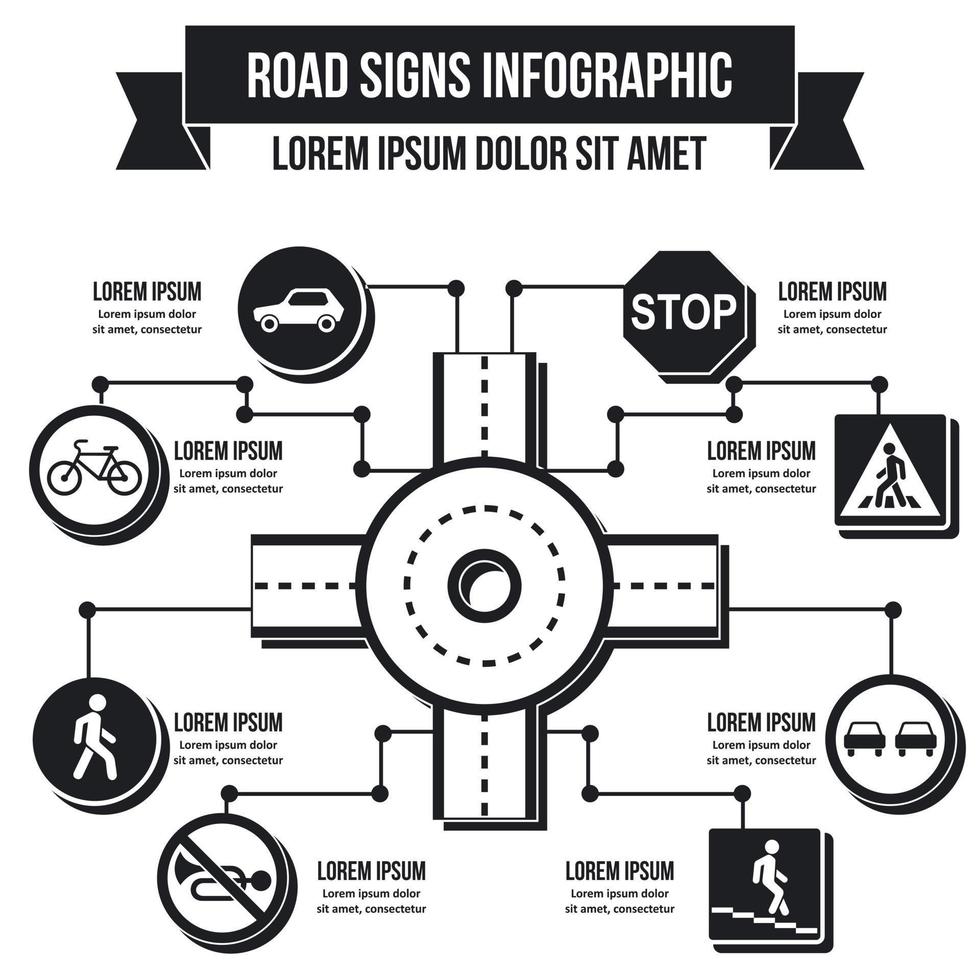 ROAD SIGNS INFOGRAPHIC

LOREM IPSUM DOLOR SIT AMET

LOREM IPSUM
Lorem ipsum dolor sit amet, consectetur

STOP

LOREM IPSUM
Lorem ipsum dolor sit amet, consectetur

LOREM IPSUM
Lorem ipsum dolor sit amet, consectetur

LOREM IPSUM
Lorem ipsum dolor sit amet, consectetur

LOREM IPSUM
Lorem ipsum dolor sit amet, consectetur

LOREM IPSUM
Lorem ipsum dolor sit amet, consectetur

LOREM IPSUM
Lorem ipsum dolor sit amet, consectetur

LOREM IPSUM
Lorem ipsum dolor sit amet, consectetur