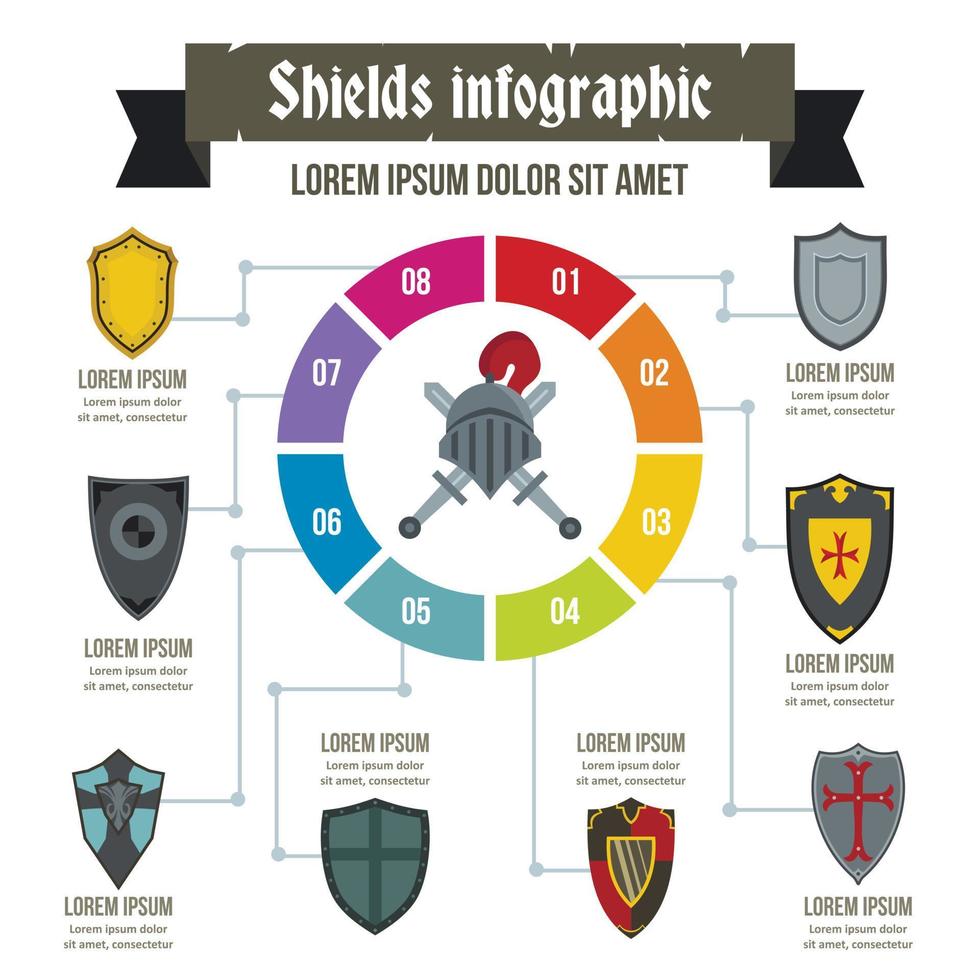 Shields infographic

LOREM IPSUM DOLOR SIT AMET

08

01

07

02

06

03

05

04

LOREM IPSUM
Lorem ipsum dolor sit amet, consectetur

LOREM IPSUM
Lorem ipsum dolor sit amet, consectetur

LOREM IPSUM
Lorem ipsum dolor sit amet, consectetur

LOREM IPSUM
Lorem ipsum dolor sit amet, consectetur

LOREM IPSUM
Lorem ipsum dolor sit amet, consectetur

LOREM IPSUM
Lorem ipsum dolor sit amet, consectetur

LOREM IPSUM
Lorem ipsum dolor sit amet, consectetur

LOREM IPSUM
Lorem ipsum dolor sit amet, consectetur