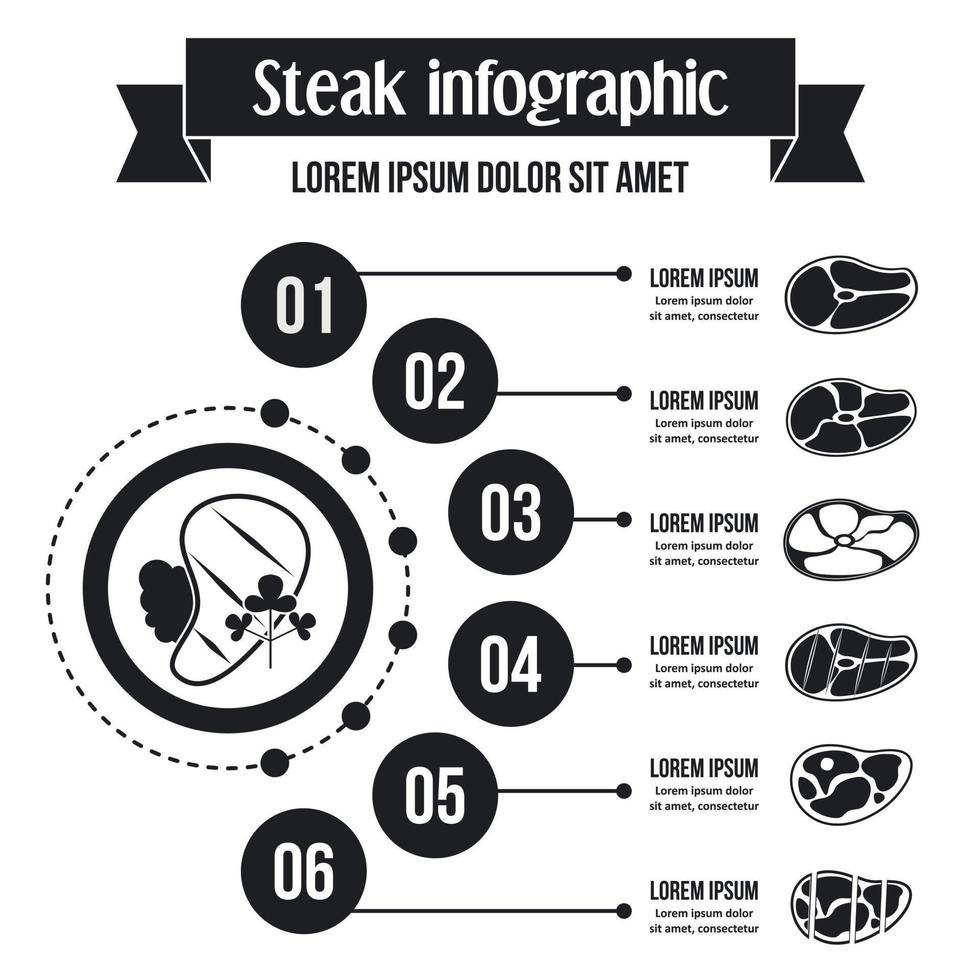 Steak infographic

LOREM IPSUM DOLOR SIT AMET

01

LOREM IPSUM
Lorem ipsum dolor sit amet, consectetur

02

LOREM IPSUM
Lorem ipsum dolor sit amet, consectetur

03

LOREM IPSUM
Lorem ipsum dolor sit amet, consectetur

04

LOREM IPSUM
Lorem ipsum dolor sit amet, consectetur

05

LOREM IPSUM
Lorem ipsum dolor sit amet, consectetur

06

LOREM IPSUM
Lorem ipsum dolor sit amet, consectetur