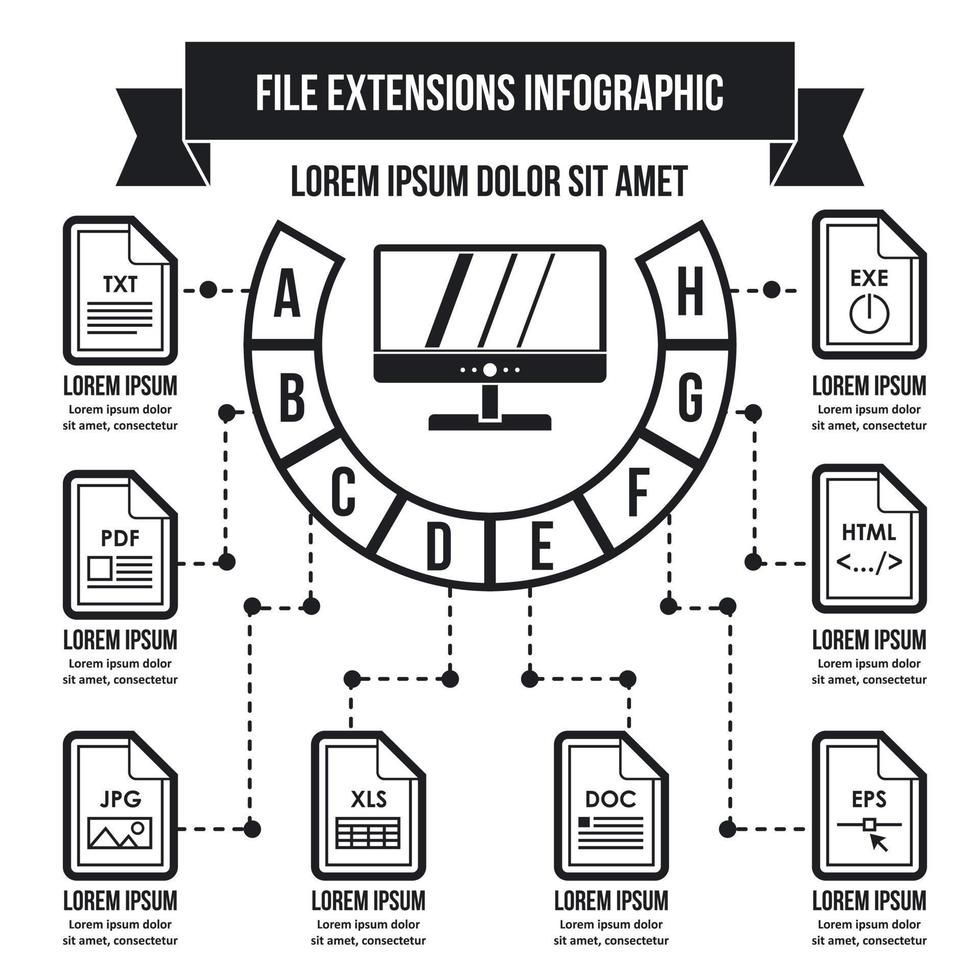 FILE EXTENSIONS INFOGRAPHIC

LOREM IPSUM DOLOR SIT AMET

A
B
C
D
E
F
G
H

TXT
LOREM IPSUM
Lorem ipsum dolor sit amet, consectetur

PDF
LOREM IPSUM
Lorem ipsum dolor sit amet, consectetur

JPG
LOREM IPSUM
Lorem ipsum dolor sit amet, consectetur

XLS
LOREM IPSUM
Lorem ipsum dolor sit amet, consectetur

DOC
LOREM IPSUM
Lorem ipsum dolor sit amet, consectetur

EPS
LOREM IPSUM
Lorem ipsum dolor sit amet, consectetur

HTML
<.../>
LOREM IPSUM
Lorem ipsum dolor sit amet, consectetur

EXE
LOREM IPSUM
Lorem ipsum dolor sit amet, consectetur