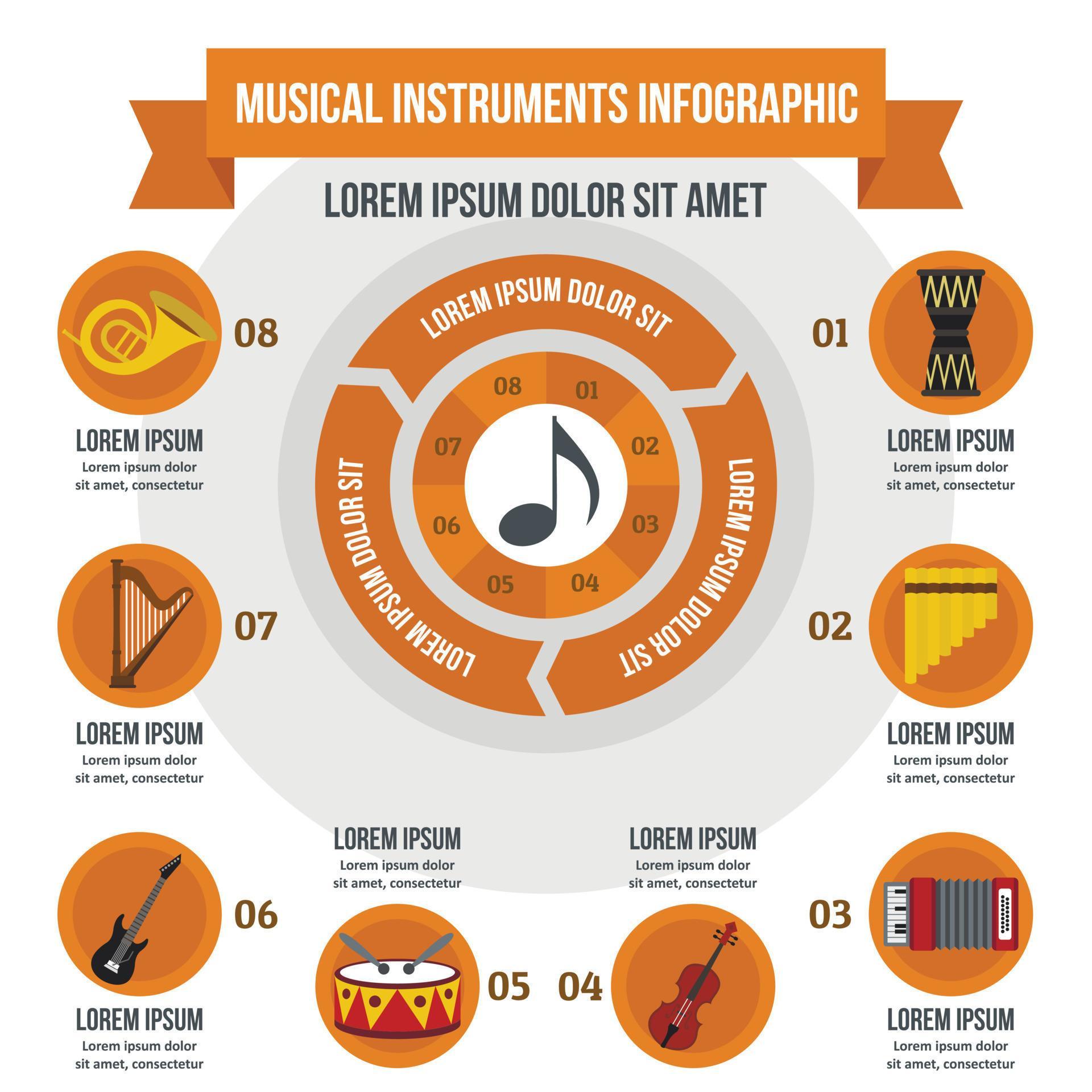 MUSICAL INSTRUMENTS INFOGRAPHIC

LOREM IPSUM DOLOR SIT AMET

LOREM IPSUM DOLOR SIT

LOREM IPSUM DOLOR SIT

LOREM IPSUM DOLOR SIT

08 01 02 03 04 05 06 07

08

LOREM IPSUM
Lorem ipsum dolor sit amet, consectetur

01

LOREM IPSUM
Lorem ipsum dolor sit amet, consectetur

07

LOREM IPSUM
Lorem ipsum dolor sit amet, consectetur

02

LOREM IPSUM
Lorem ipsum dolor sit amet, consectetur

LOREM IPSUM
Lorem ipsum dolor sit amet, consectetur

LOREM IPSUM
Lorem ipsum dolor sit amet, consectetur

06

05

04

03

LOREM IPSUM
Lorem ipsum dolor sit amet, consectetur

LOREM IPSUM
Lorem ipsum dolor sit amet, consectetur