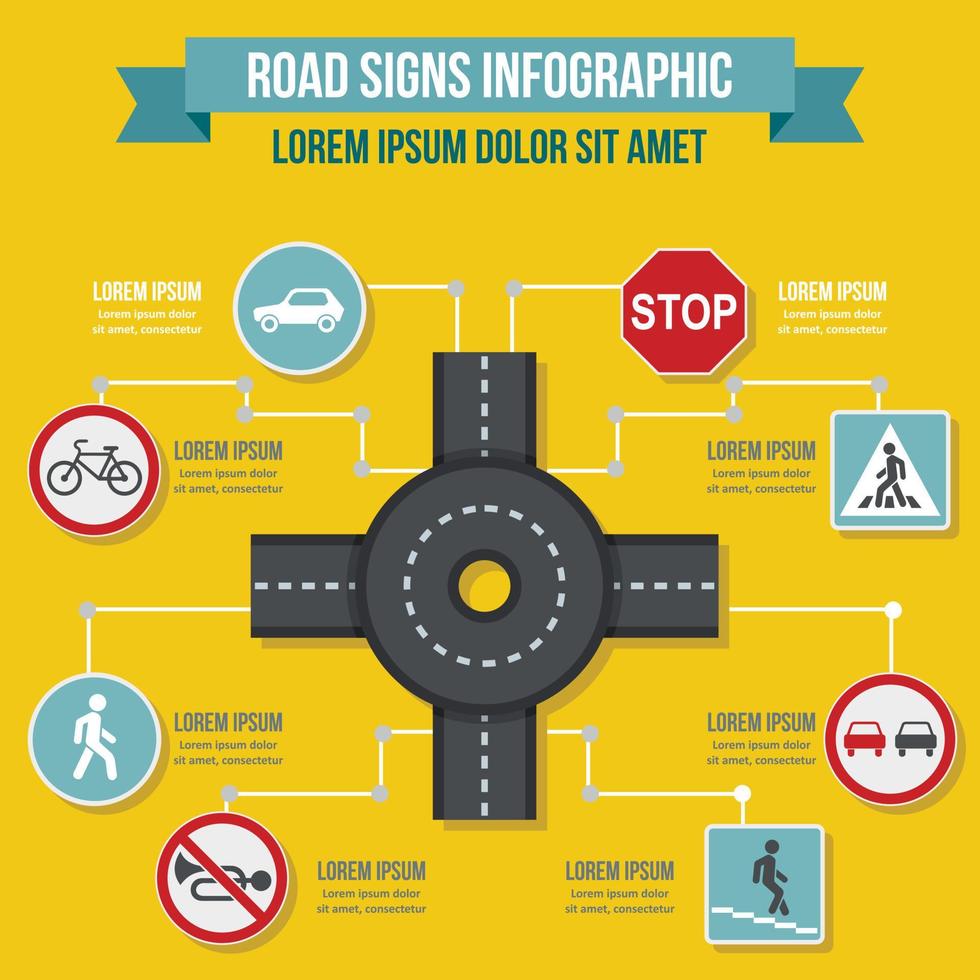 ROAD SIGNS INFOGRAPHIC
LOREM IPSUM DOLOR SIT AMET

LOREM IPSUM
Lorem ipsum dolor sit amet, consectetur

STOP

LOREM IPSUM
Lorem ipsum dolor sit amet, consectetur

LOREM IPSUM
Lorem ipsum dolor sit amet, consectetur

LOREM IPSUM
Lorem ipsum dolor sit amet, consectetur

LOREM IPSUM
Lorem ipsum dolor sit amet, consectetur

LOREM IPSUM
Lorem ipsum dolor sit amet, consectetur

LOREM IPSUM
Lorem ipsum dolor sit amet, consectetur

LOREM IPSUM
Lorem ipsum dolor sit amet, consectetur