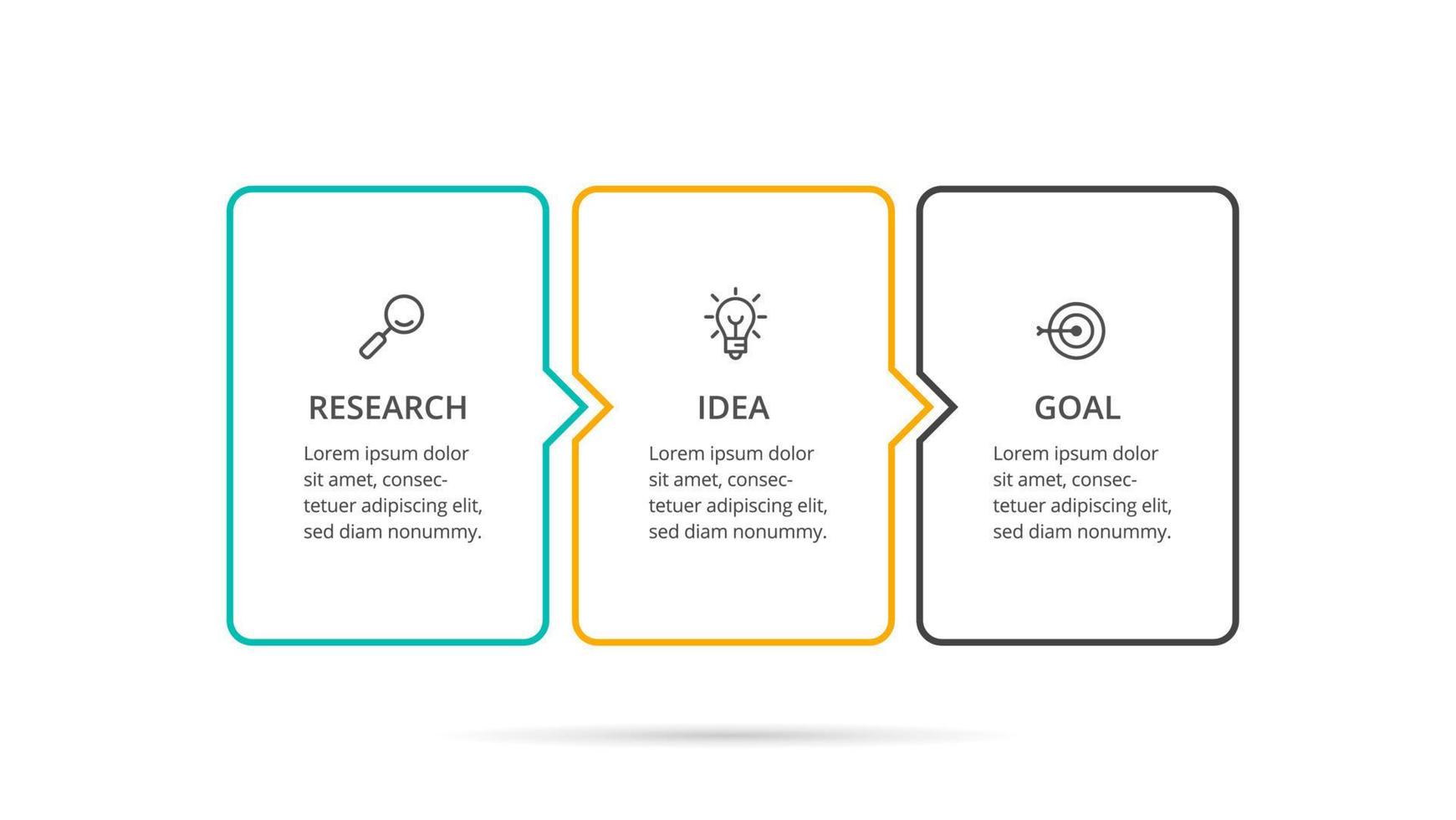 RESEARCH

Lorem ipsum dolor sit amet, consectetuer adipiscing elit, sed diam nonummy.

IDEA

Lorem ipsum dolor sit amet, consectetuer adipiscing elit, sed diam nonummy.

GOAL

Lorem ipsum dolor sit amet, consectetuer adipiscing elit, sed diam nonummy.