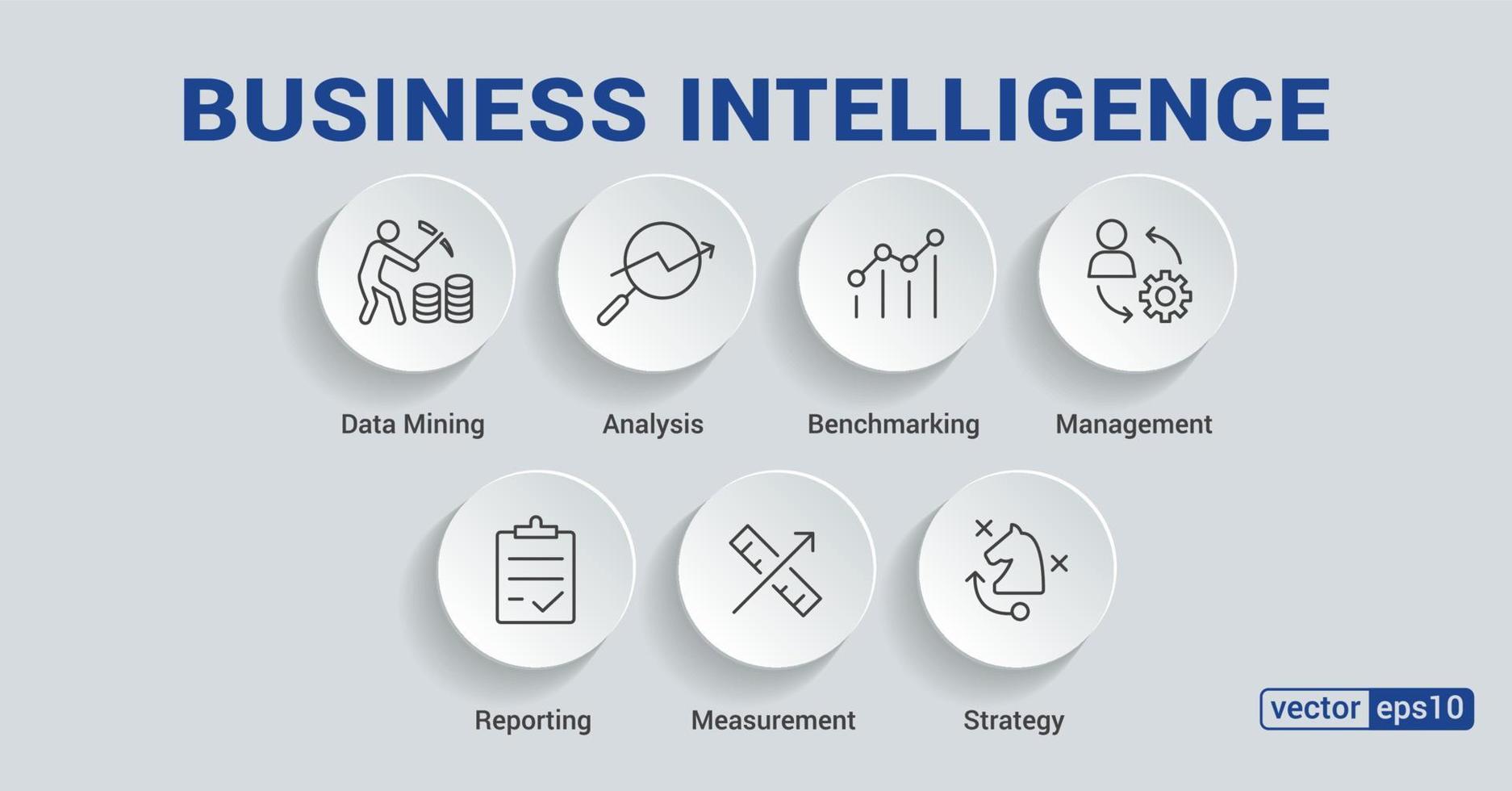 BUSINESS INTELLIGENCE

Data Mining

Analysis

Benchmarking

Management

Reporting

Measurement

Strategy

vector eps10