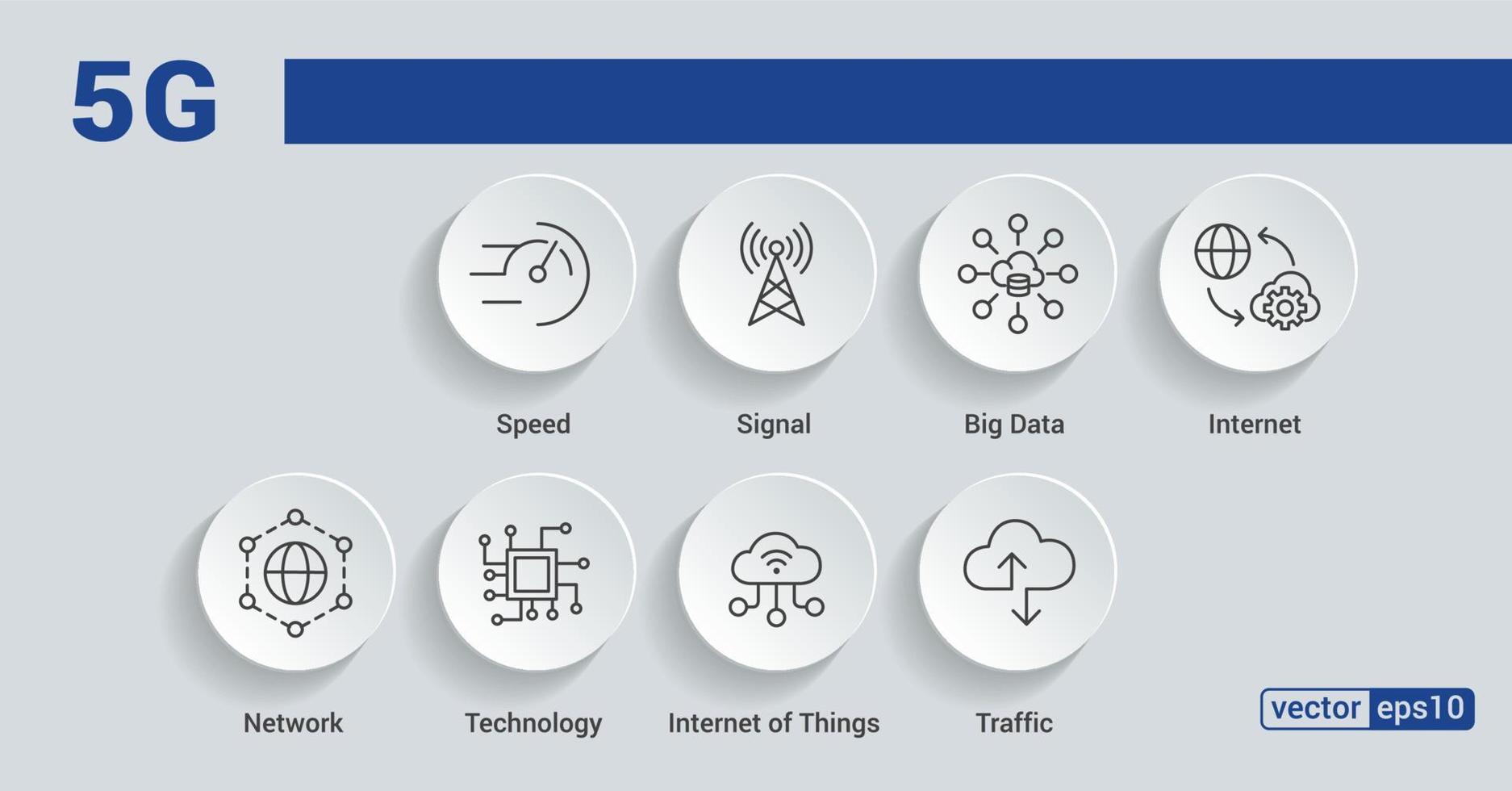 5G

Speed

Signal

Big Data

Internet

Network

Technology

Internet of Things

Traffic

vector eps10