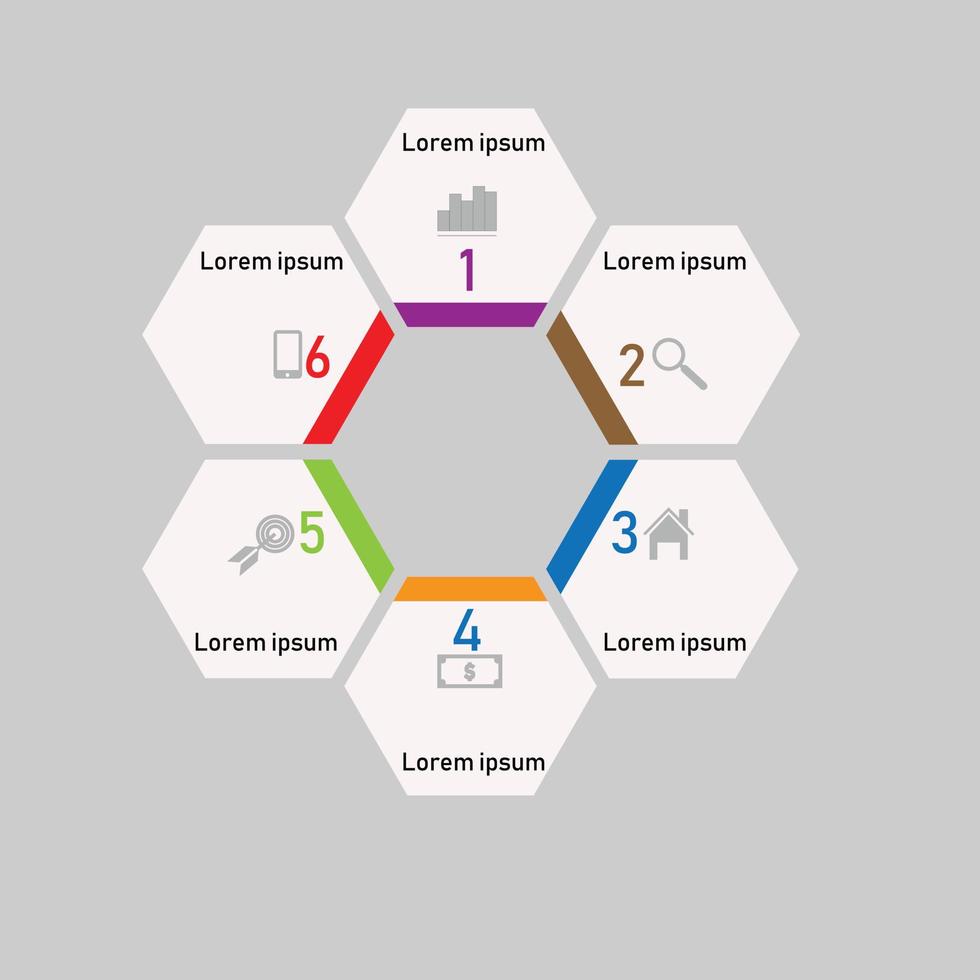 Lorem ipsum
1

Lorem ipsum
2

3
Lorem ipsum

4
$
Lorem ipsum

5
Lorem ipsum

Lorem ipsum
6