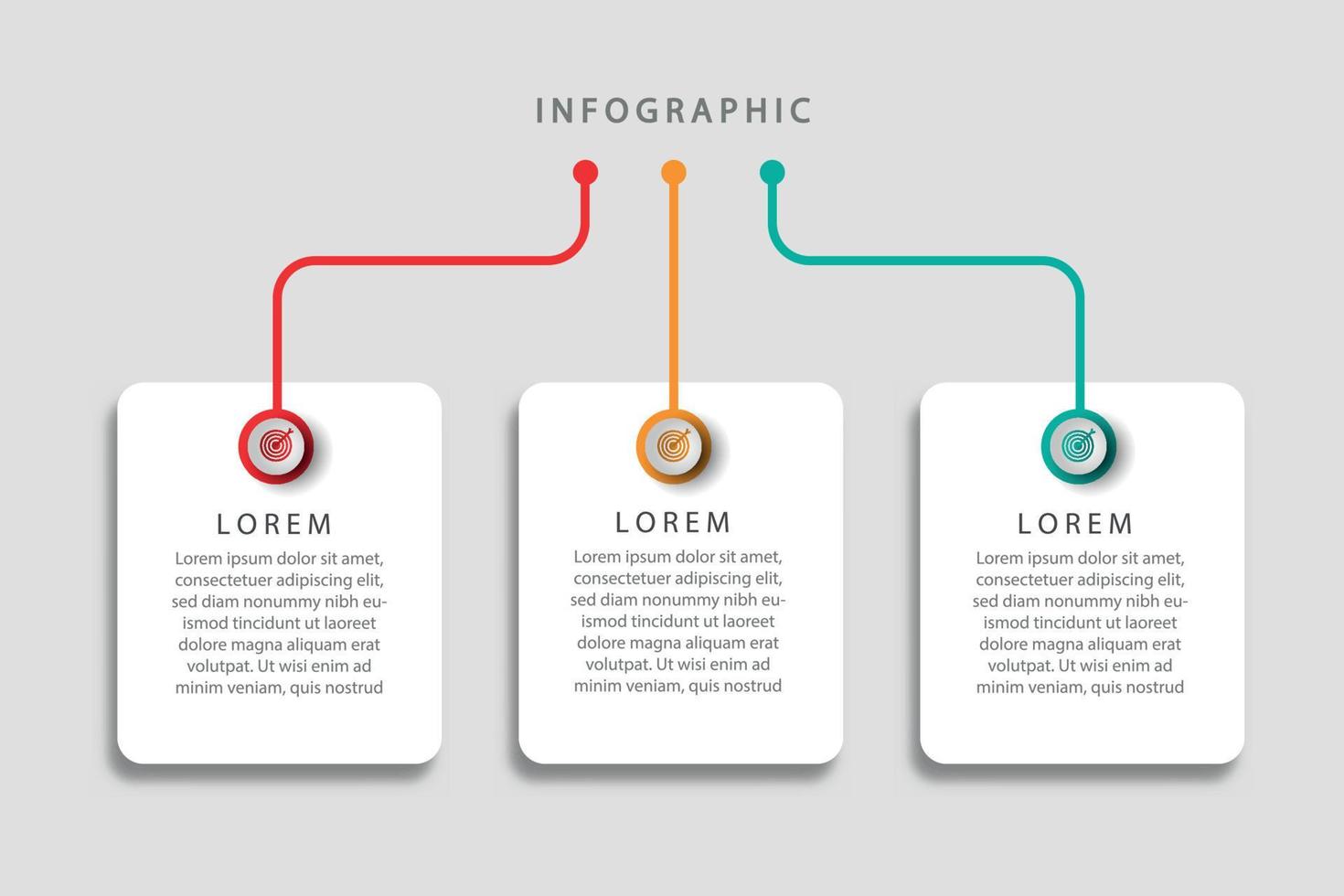 INFOGRAPHIC

LOREM

Lorem ipsum dolor sit amet, consectetuer adipiscing elit, sed diam nonummy nibh euismod tincidunt ut laoreet dolore magna aliquam erat volutpat. Ut wisi enim ad minim veniam, quis nostrud

LOREM

Lorem ipsum dolor sit amet, consectetuer adipiscing elit, sed diam nonummy nibh euismod tincidunt ut laoreet dolore magna aliquam erat volutpat. Ut wisi enim ad minim veniam, quis nostrud

LOREM

Lorem ipsum dolor sit amet, consectetuer adipiscing elit, sed diam nonummy nibh euismod tincidunt ut laoreet dolore magna aliquam erat volutpat. Ut wisi enim ad minim veniam, quis nostrud