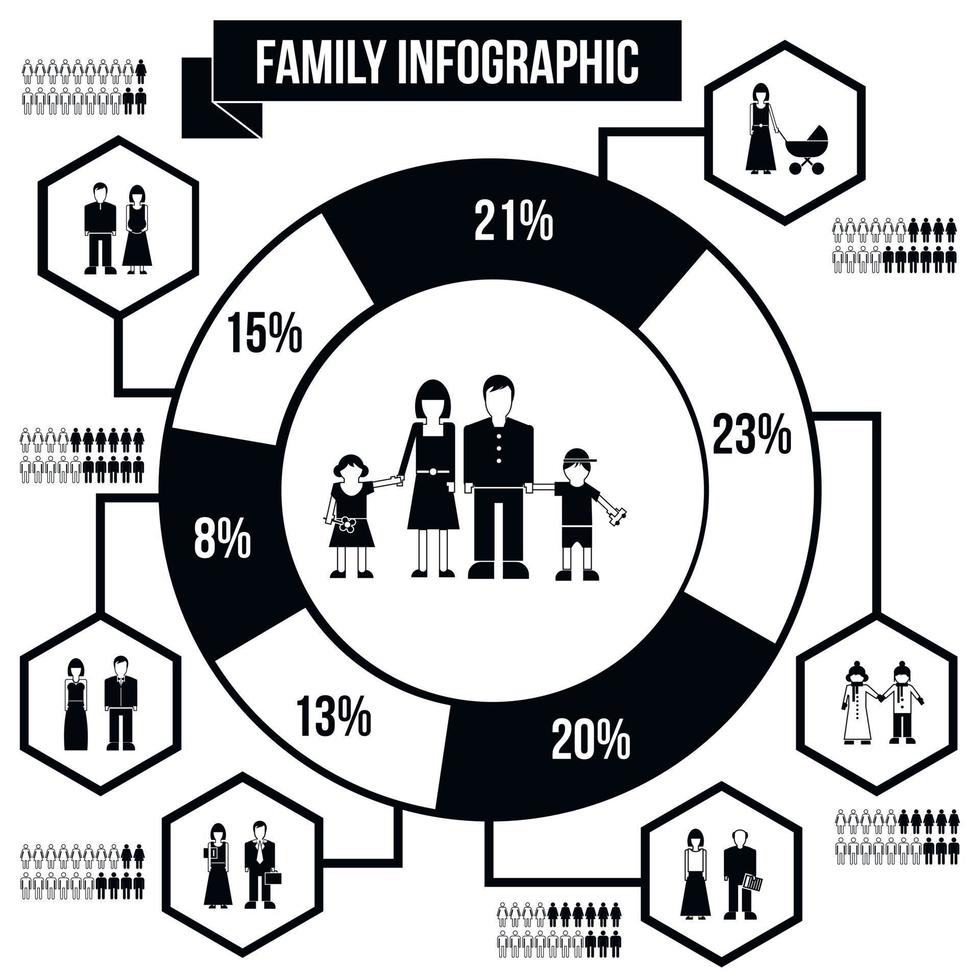 FAMILY INFOGRAPHIC

21%

15%

23%

8%

13%

20%