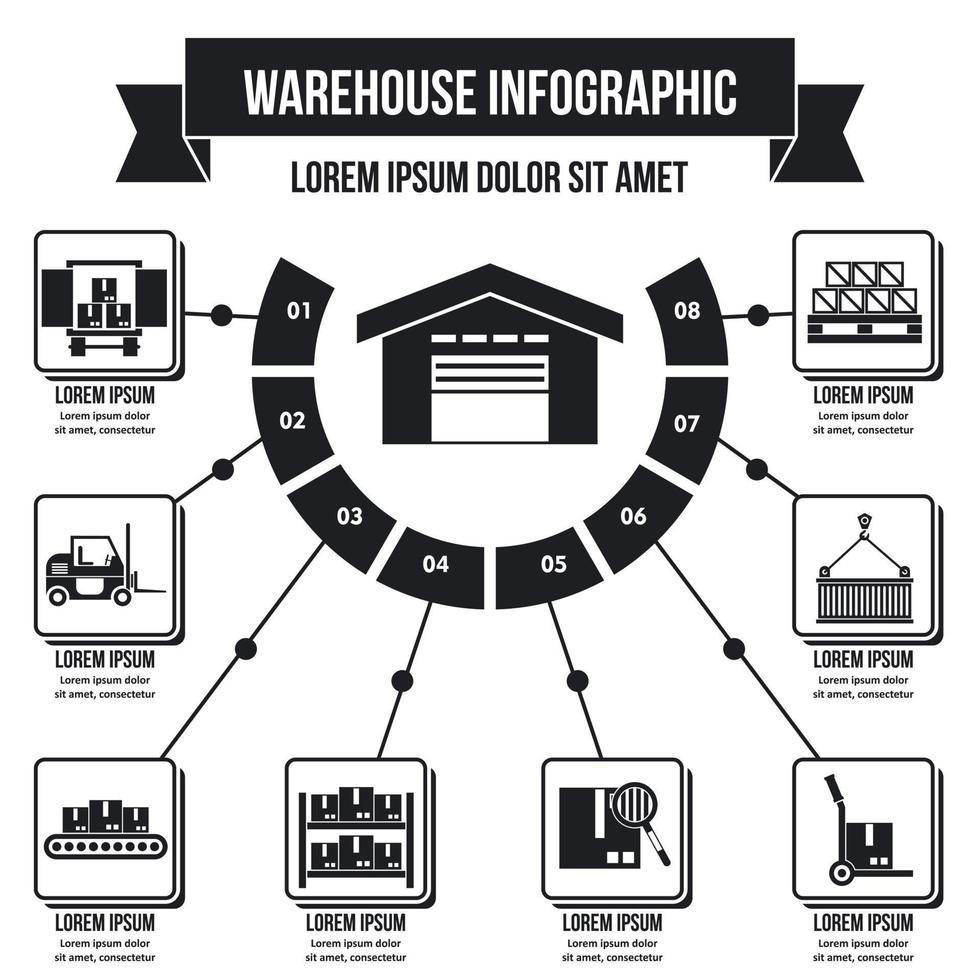 WAREHOUSE INFOGRAPHIC

LOREM IPSUM DOLOR SIT AMET

01

02

03

04

05

06

07

08

LOREM IPSUM
Lorem ipsum dolor sit amet, consectetur

LOREM IPSUM
Lorem ipsum dolor sit amet, consectetur

LOREM IPSUM
Lorem ipsum dolor sit amet, consectetur

LOREM IPSUM
Lorem ipsum dolor sit amet, consectetur

LOREM IPSUM
Lorem ipsum dolor sit amet, consectetur

LOREM IPSUM
Lorem ipsum dolor sit amet, consectetur

LOREM IPSUM
Lorem ipsum dolor sit amet, consectetur

LOREM IPSUM
Lorem ipsum dolor sit amet, consectetur