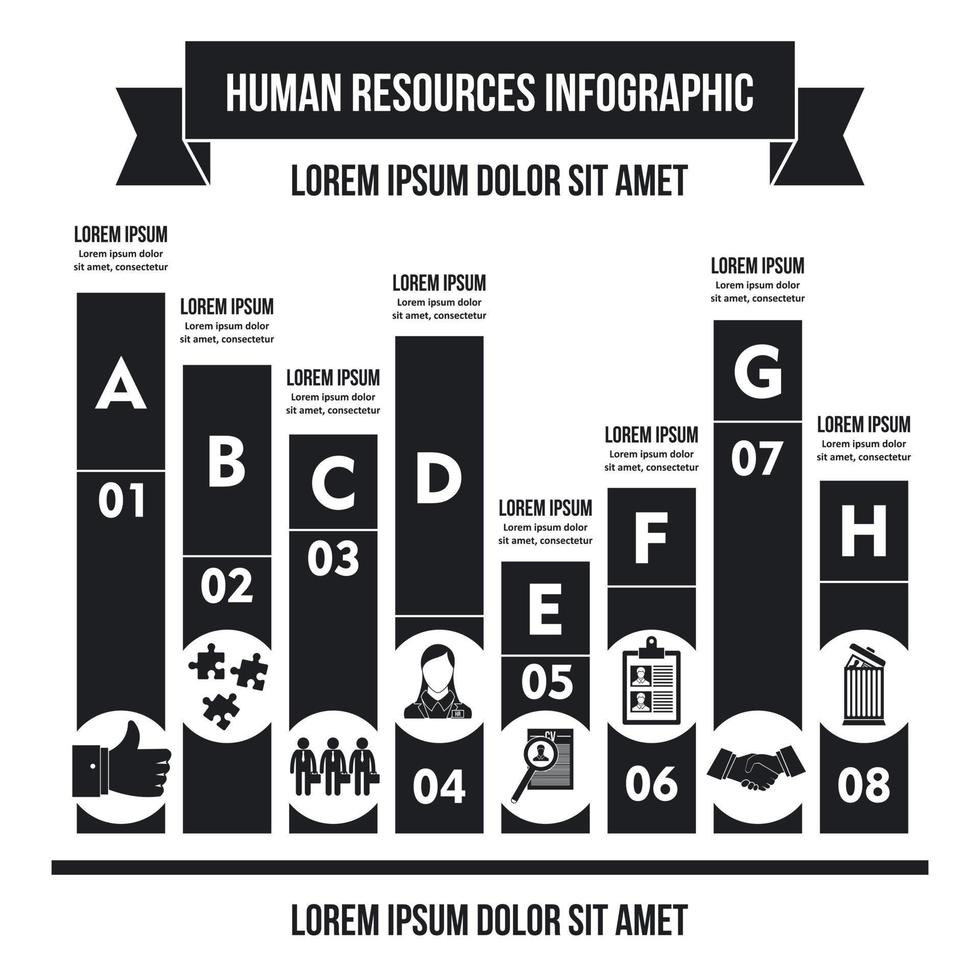 HUMAN RESOURCES INFOGRAPHIC

LOREM IPSUM DOLOR SIT AMET

LOREM IPSUM
Lorem ipsum dolor sit amet, consectetur

A
01

LOREM IPSUM
Lorem ipsum dolor sit amet, consectetur

B
02

LOREM IPSUM
Lorem ipsum dolor sit amet, consectetur

C
03

LOREM IPSUM
Lorem ipsum dolor sit amet, consectetur

D
04

LOREM IPSUM
Lorem ipsum dolor sit amet, consectetur

E
05

CV

LOREM IPSUM
Lorem ipsum dolor sit amet, consectetur

F
06

LOREM IPSUM
Lorem ipsum dolor sit amet, consectetur

G
07

LOREM IPSUM
Lorem ipsum dolor sit amet, consectetur

H
08

LOREM IPSUM DOLOR SIT AMET