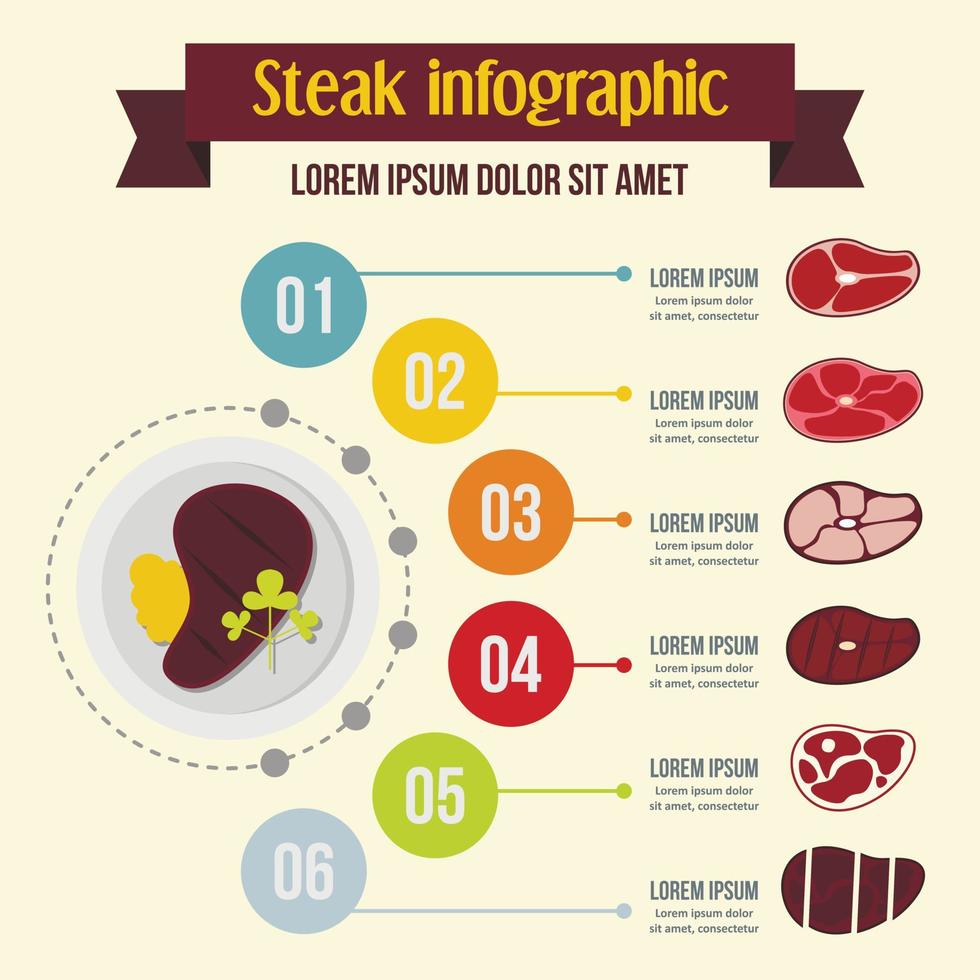 Steak infographic

LOREM IPSUM DOLOR SIT AMET

01

LOREM IPSUM
Lorem ipsum dolor sit amet, consectetur

02

LOREM IPSUM
Lorem ipsum dolor sit amet, consectetur

03

LOREM IPSUM
Lorem ipsum dolor sit amet, consectetur

04

LOREM IPSUM
Lorem ipsum dolor sit amet, consectetur

05

LOREM IPSUM
Lorem ipsum dolor sit amet, consectetur

06

LOREM IPSUM
Lorem ipsum dolor sit amet, consectetur