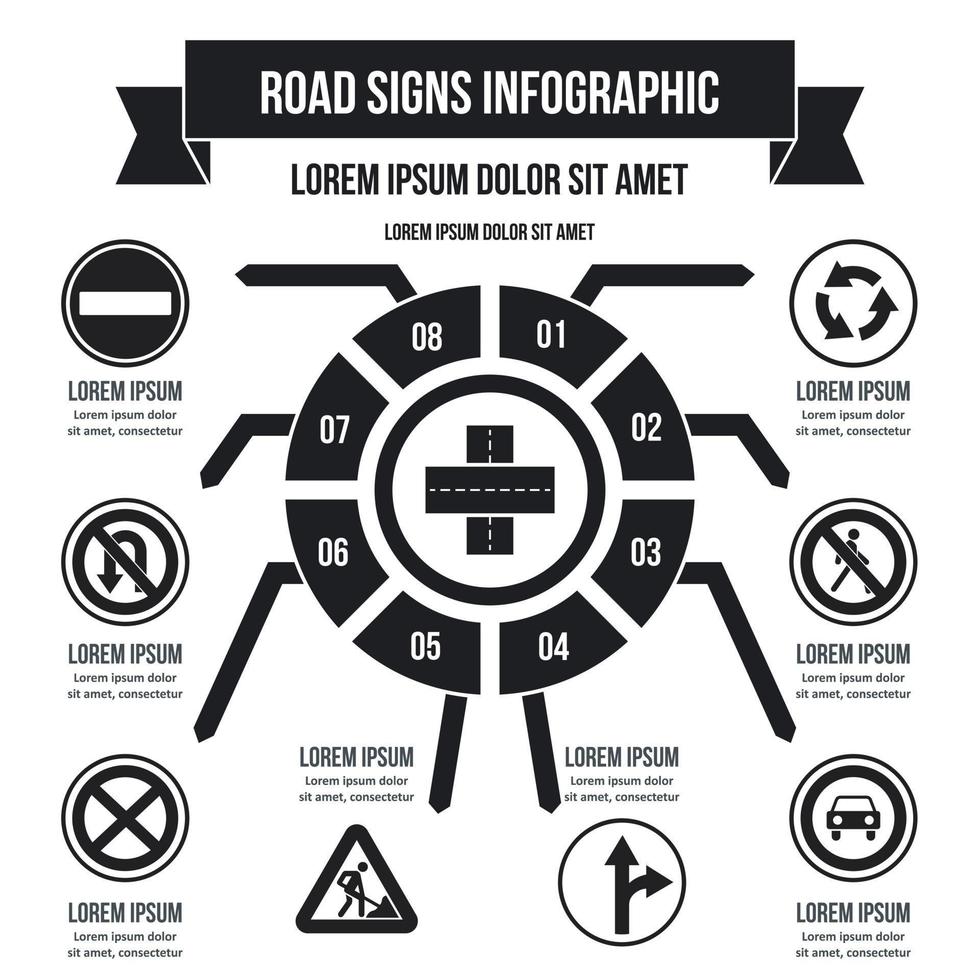 ROAD SIGNS INFOGRAPHIC

LOREM IPSUM DOLOR SIT AMET

LOREM IPSUM DOLOR SIT AMET

08

01

07

02

06

03

05

04

LOREM IPSUM
Lorem ipsum dolor sit amet, consectetur

LOREM IPSUM
Lorem ipsum dolor sit amet, consectetur

LOREM IPSUM
Lorem ipsum dolor sit amet, consectetur

LOREM IPSUM
Lorem ipsum dolor sit amet, consectetur

LOREM IPSUM
Lorem ipsum dolor sit amet, consectetur

LOREM IPSUM
Lorem ipsum dolor sit amet, consectetur

LOREM IPSUM
Lorem ipsum dolor sit amet, consectetur

LOREM IPSUM
Lorem ipsum dolor sit amet, consectetur