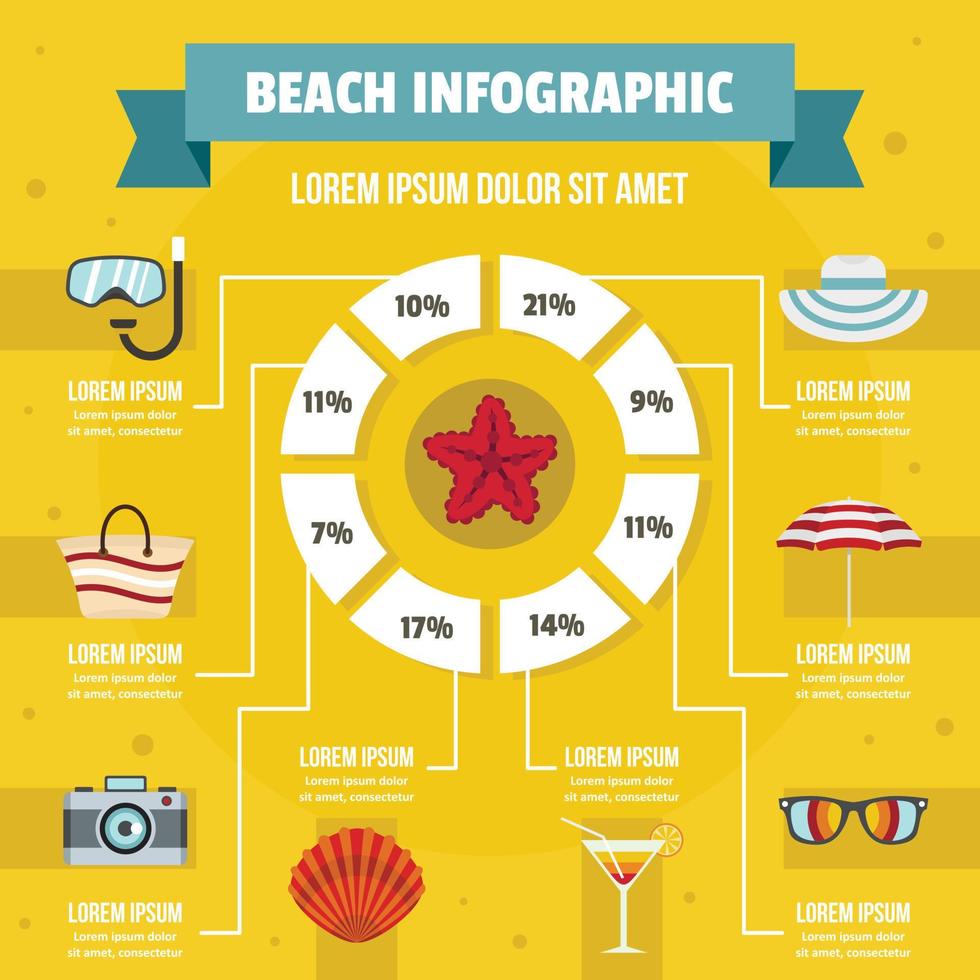 BEACH INFOGRAPHIC

LOREM IPSUM DOLOR SIT AMET

10%
21%
11%
9%
7%
11%
17%
14%

LOREM IPSUM
Lorem ipsum dolor sit amet, consectetur

LOREM IPSUM
Lorem ipsum dolor sit amet, consectetur

LOREM IPSUM
Lorem ipsum dolor sit amet, consectetur

LOREM IPSUM
Lorem ipsum dolor sit amet, consectetur

LOREM IPSUM
Lorem ipsum dolor sit amet, consectetur

LOREM IPSUM
Lorem ipsum dolor sit amet, consectetur

LOREM IPSUM
Lorem ipsum dolor sit amet, consectetur

LOREM IPSUM
Lorem ipsum dolor sit amet, consectetur