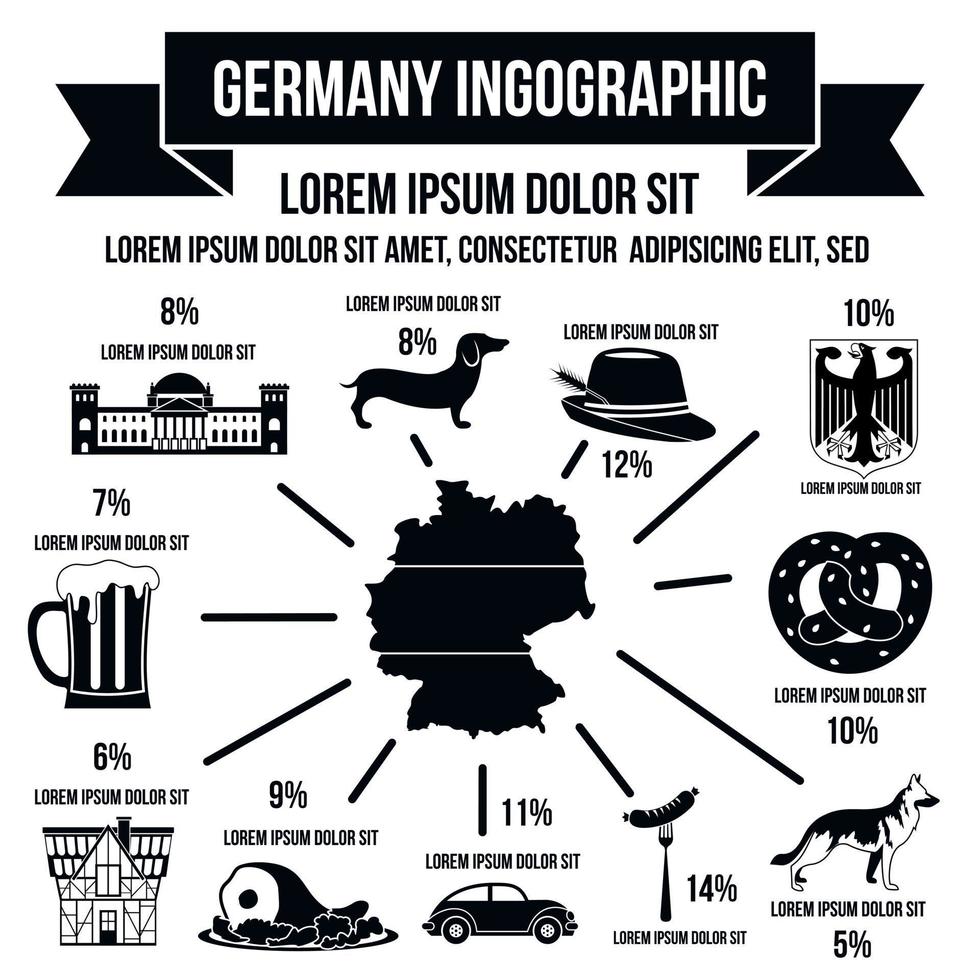 GERMANY INGOGRAPHIC

LOREM IPSUM DOLOR SIT

LOREM IPSUM DOLOR SIT AMET, CONSECTETUR ADIPISICING ELIT, SED

8%
LOREM IPSUM DOLOR SIT

LOREM IPSUM DOLOR SIT
8%

LOREM IPSUM DOLOR SIT
12%

10%
LOREM IPSUM DOLOR SIT

7%
LOREM IPSUM DOLOR SIT

LOREM IPSUM DOLOR SIT
10%

6%
LOREM IPSUM DOLOR SIT

9%
LOREM IPSUM DOLOR SIT

11%
LOREM IPSUM DOLOR SIT

14%
LOREM IPSUM DOLOR SIT

LOREM IPSUM DOLOR SIT
5%