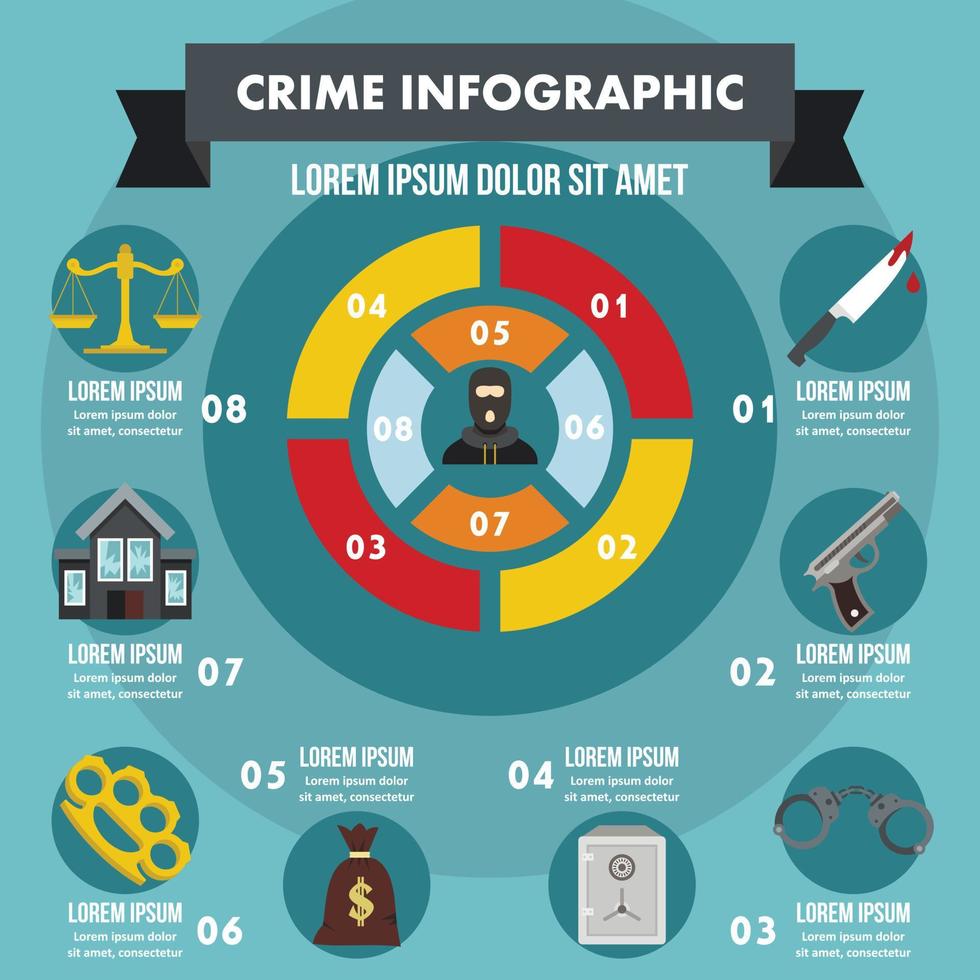 CRIME INFOGRAPHIC

LOREM IPSUM DOLOR SIT AMET

04

01

05

08

06

07

03

02

LOREM IPSUM
Lorem ipsum dolor sit amet, consectetur

08

01

LOREM IPSUM
Lorem ipsum dolor sit amet, consectetur

LOREM IPSUM
Lorem ipsum dolor sit amet, consectetur

07

02

LOREM IPSUM
Lorem ipsum dolor sit amet, consectetur

05

LOREM IPSUM
Lorem ipsum dolor sit amet, consectetur

04

LOREM IPSUM
Lorem ipsum dolor sit amet, consectetur

$

LOREM IPSUM
Lorem ipsum dolor sit amet, consectetur

06

03

LOREM IPSUM
Lorem ipsum dolor sit amet, consectetur