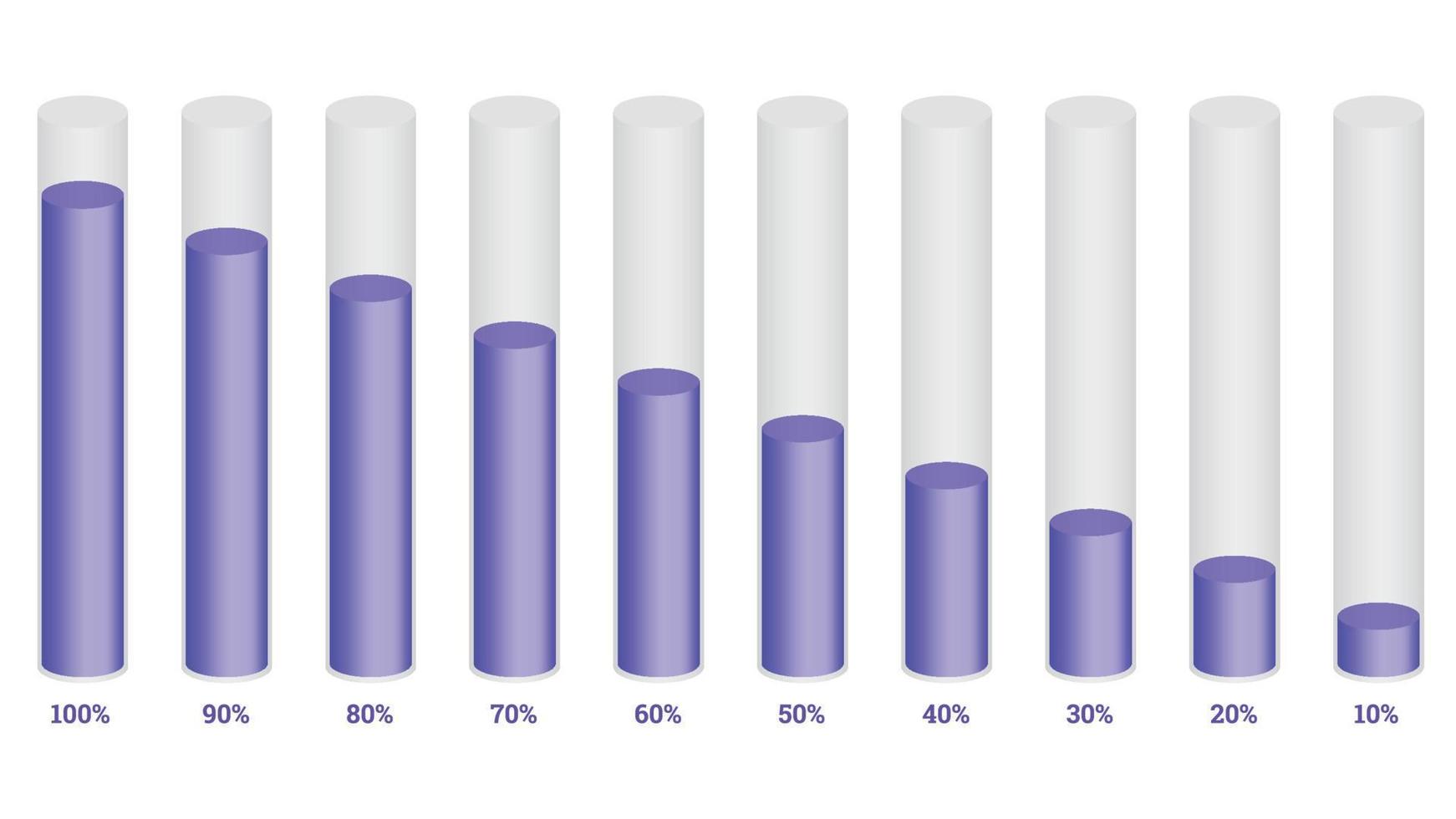 100% 90% 80% 70% 60% 50% 40% 30% 20% 10%