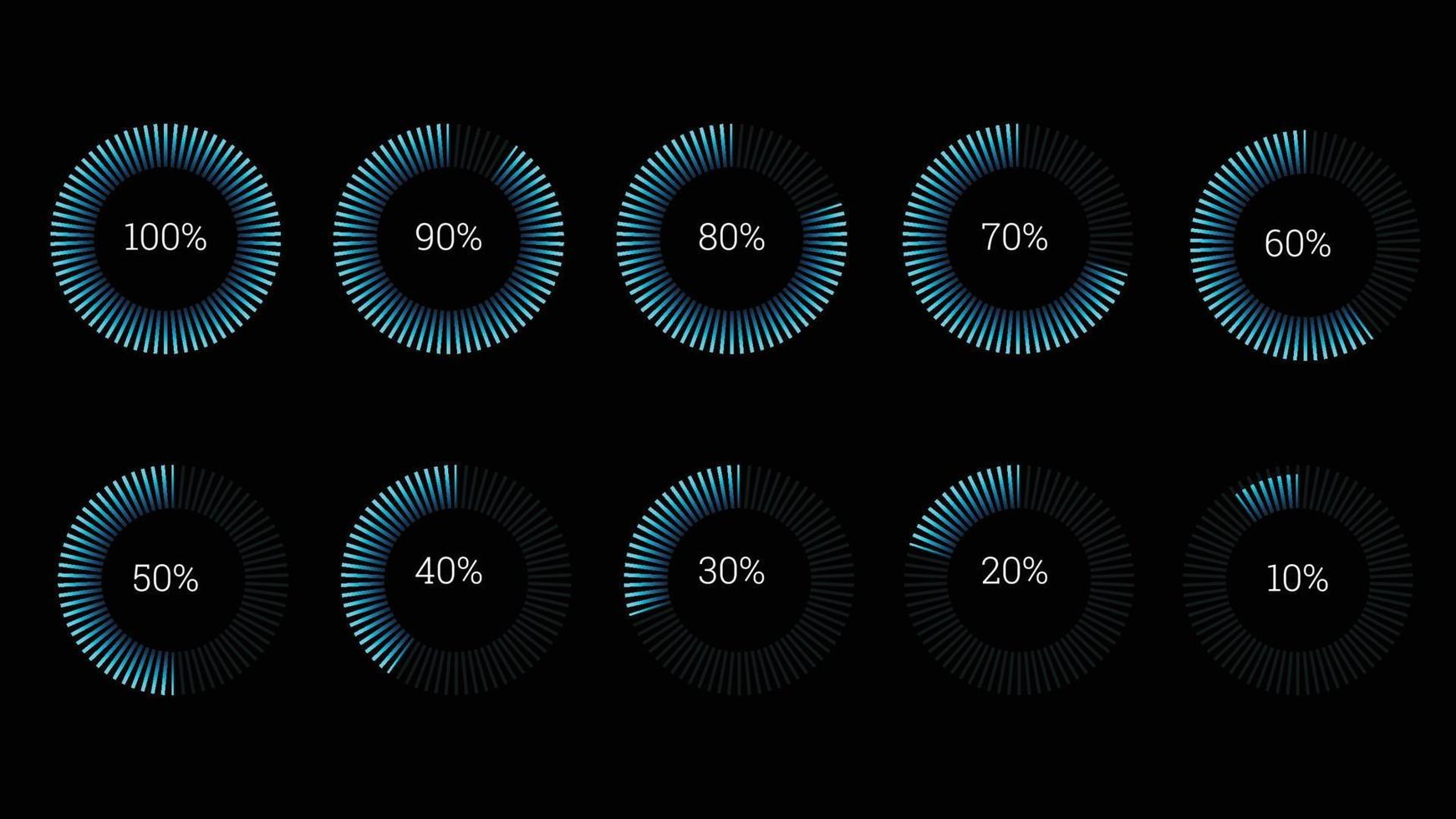 100%

90%

80%

70%

60%

50%

40%

30%

20%

10%