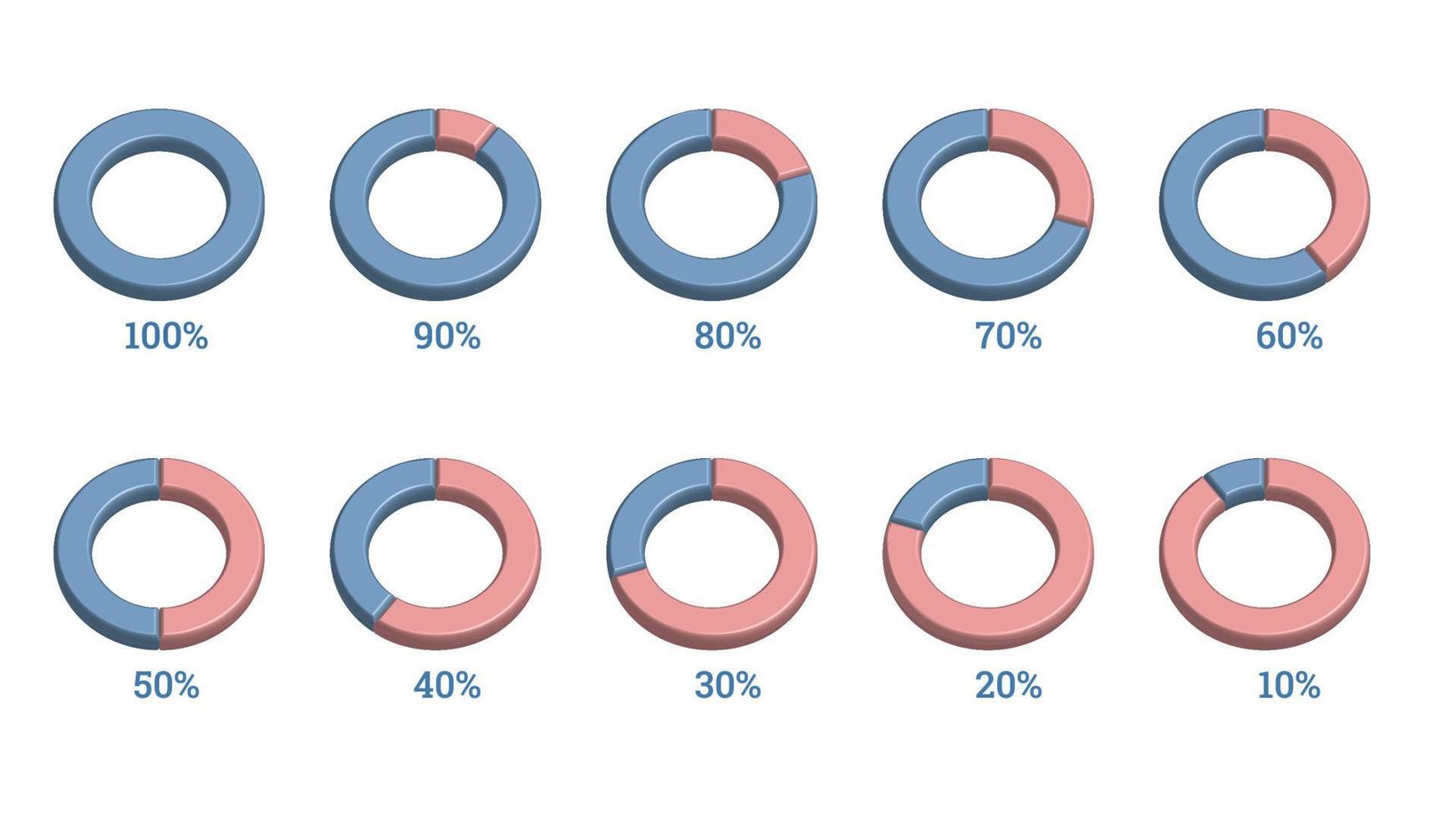 100%

90%

80%

70%

60%

50%

40%

30%

20%

10%