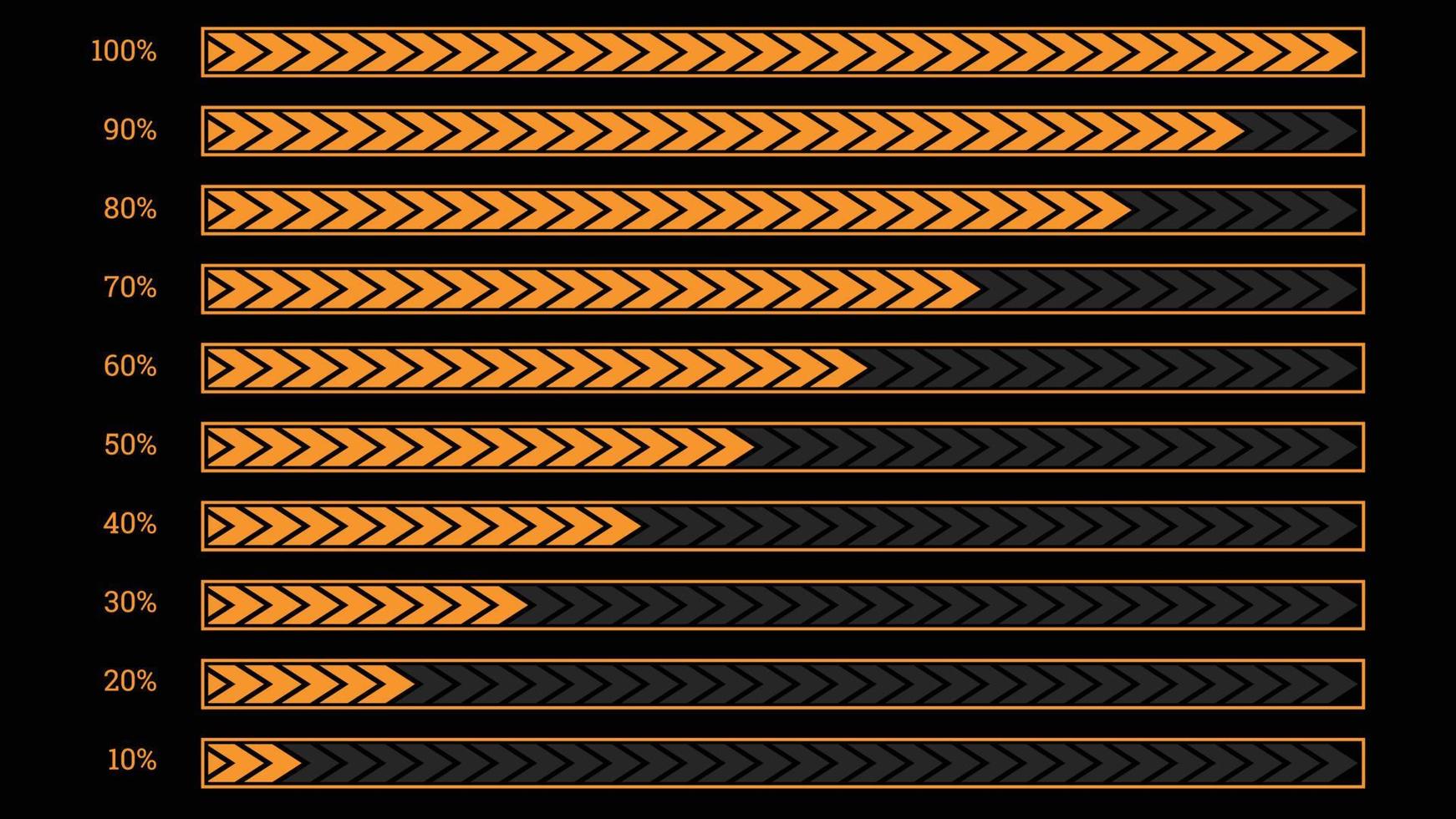 100%
90%
80%
70%
60%
50%
40%
30%
20%
10%