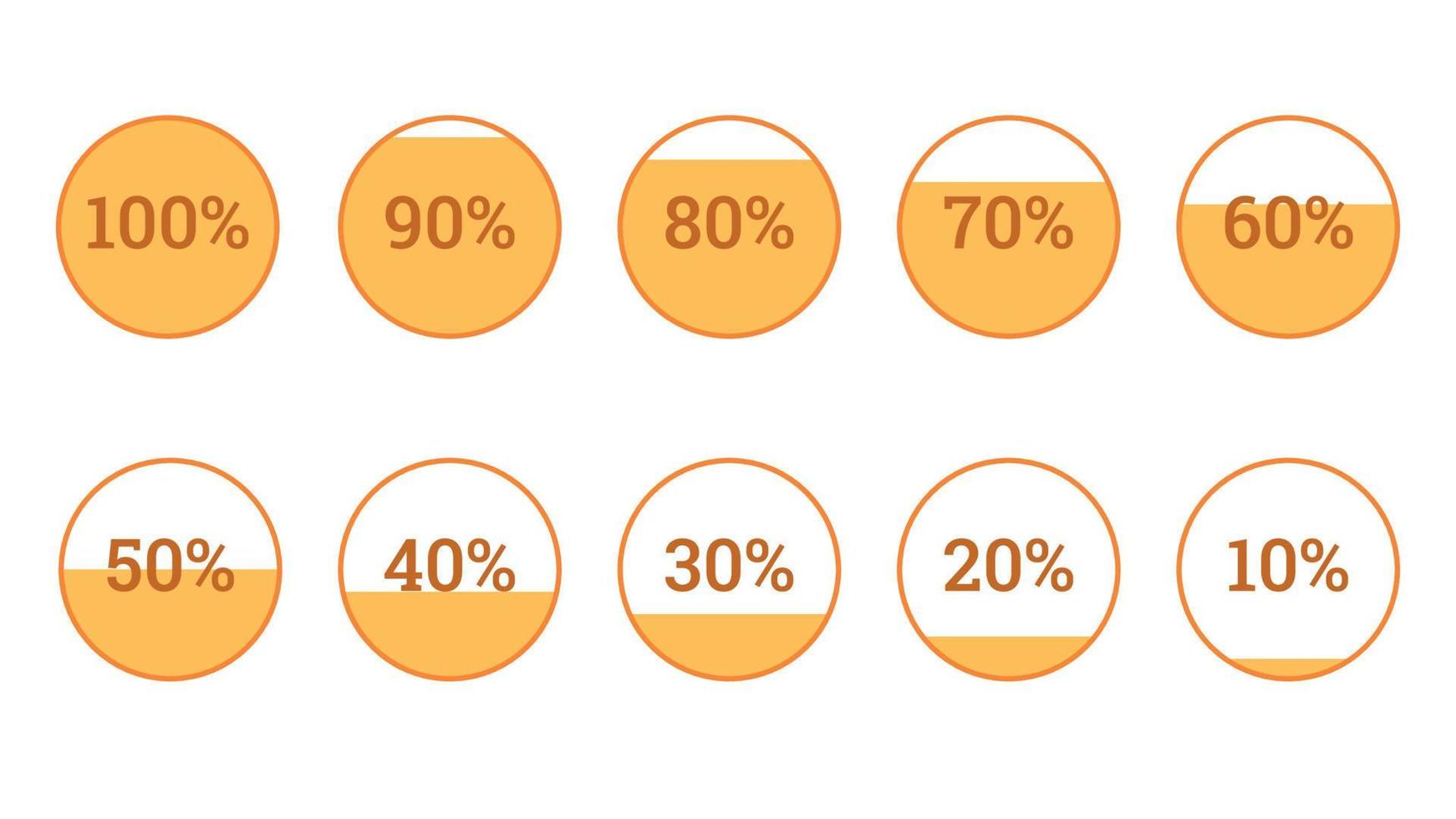 100% 90% 80% 70% 60%

50% 40% 30% 20% 10%