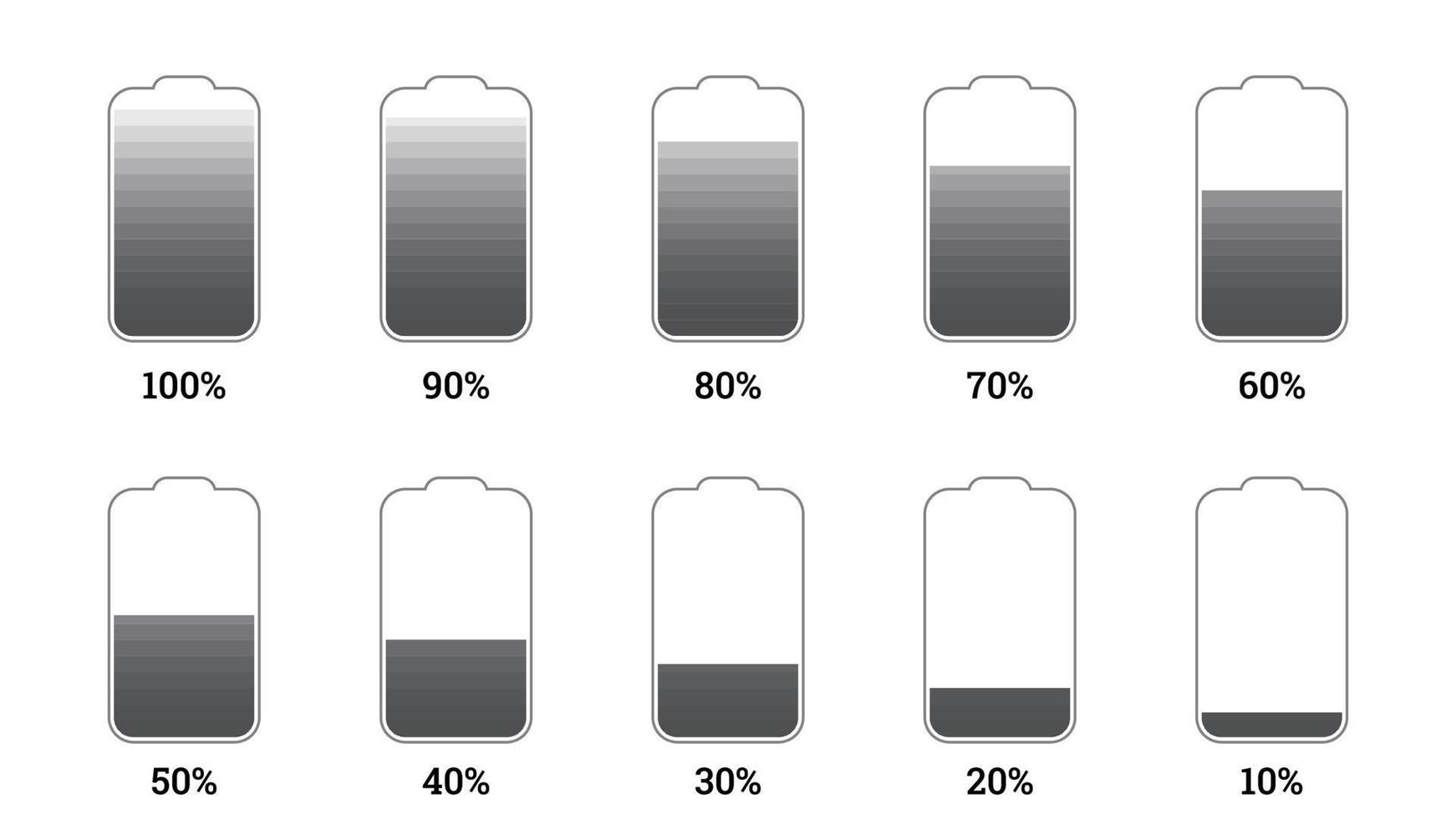 100%
90%
80%
70%
60%
50%
40%
30%
20%
10%