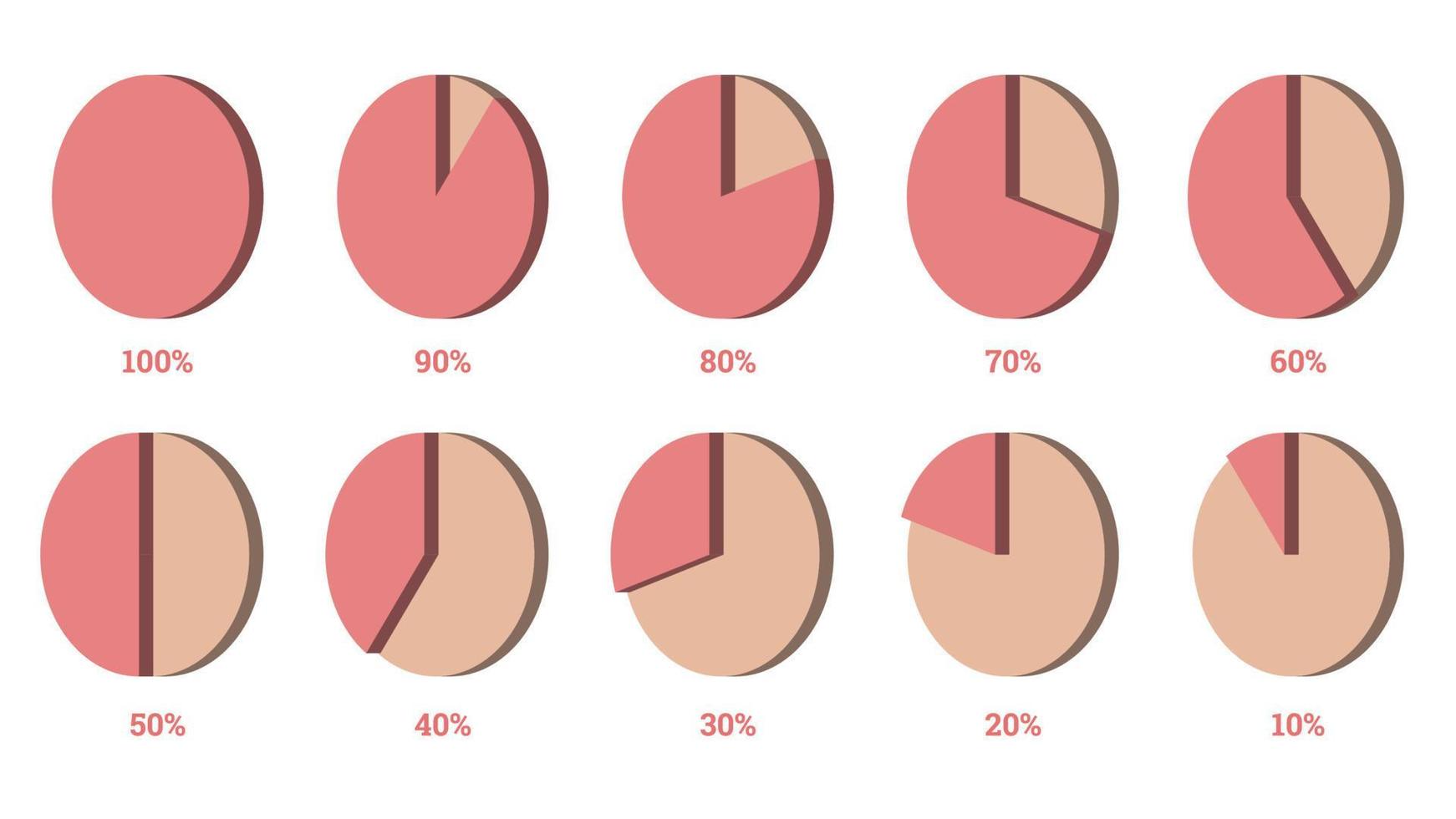 100%

90%

80%

70%

60%

50%

40%

30%

20%

10%