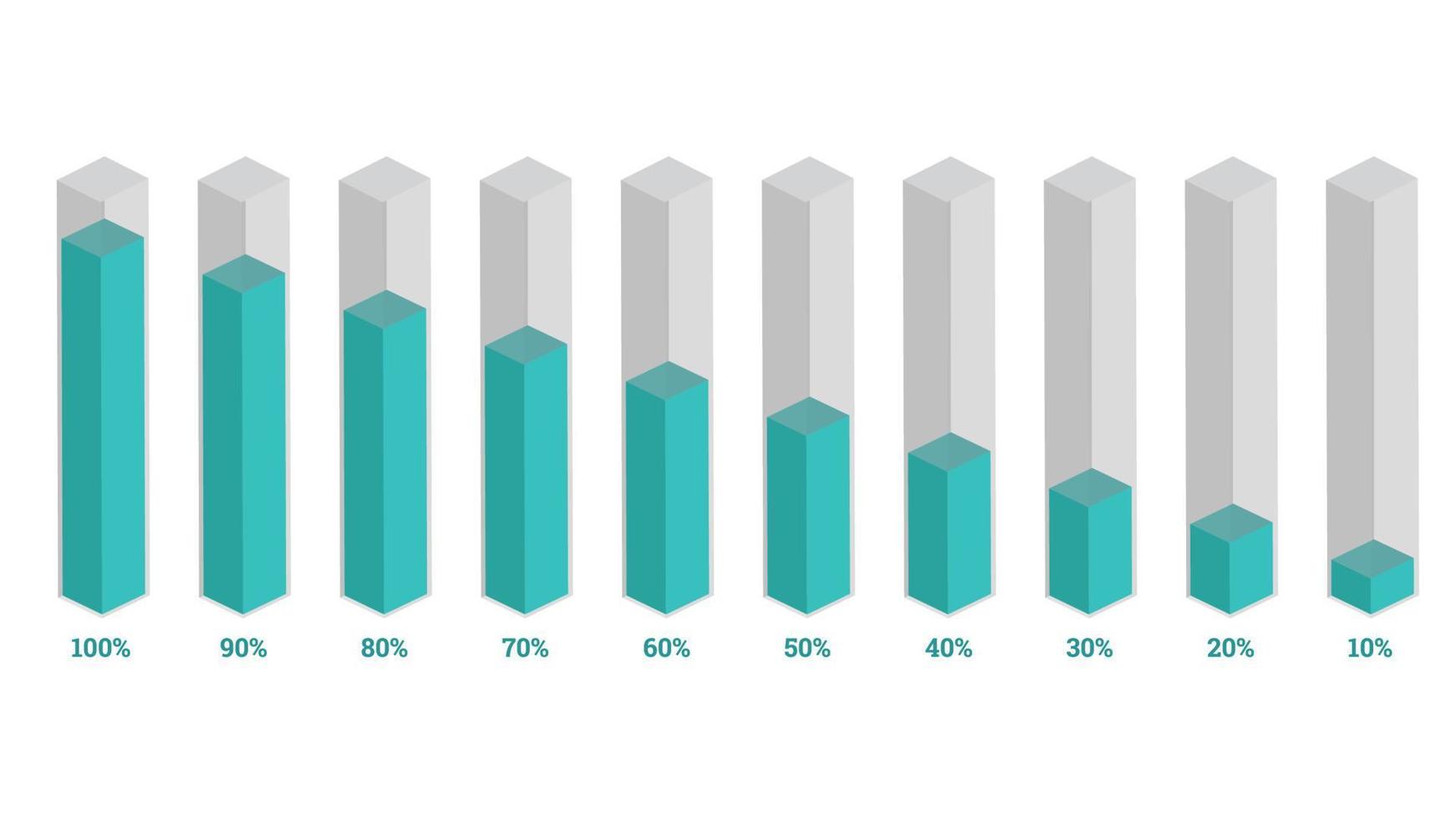 100% 90% 80% 70% 60% 50% 40% 30% 20% 10%