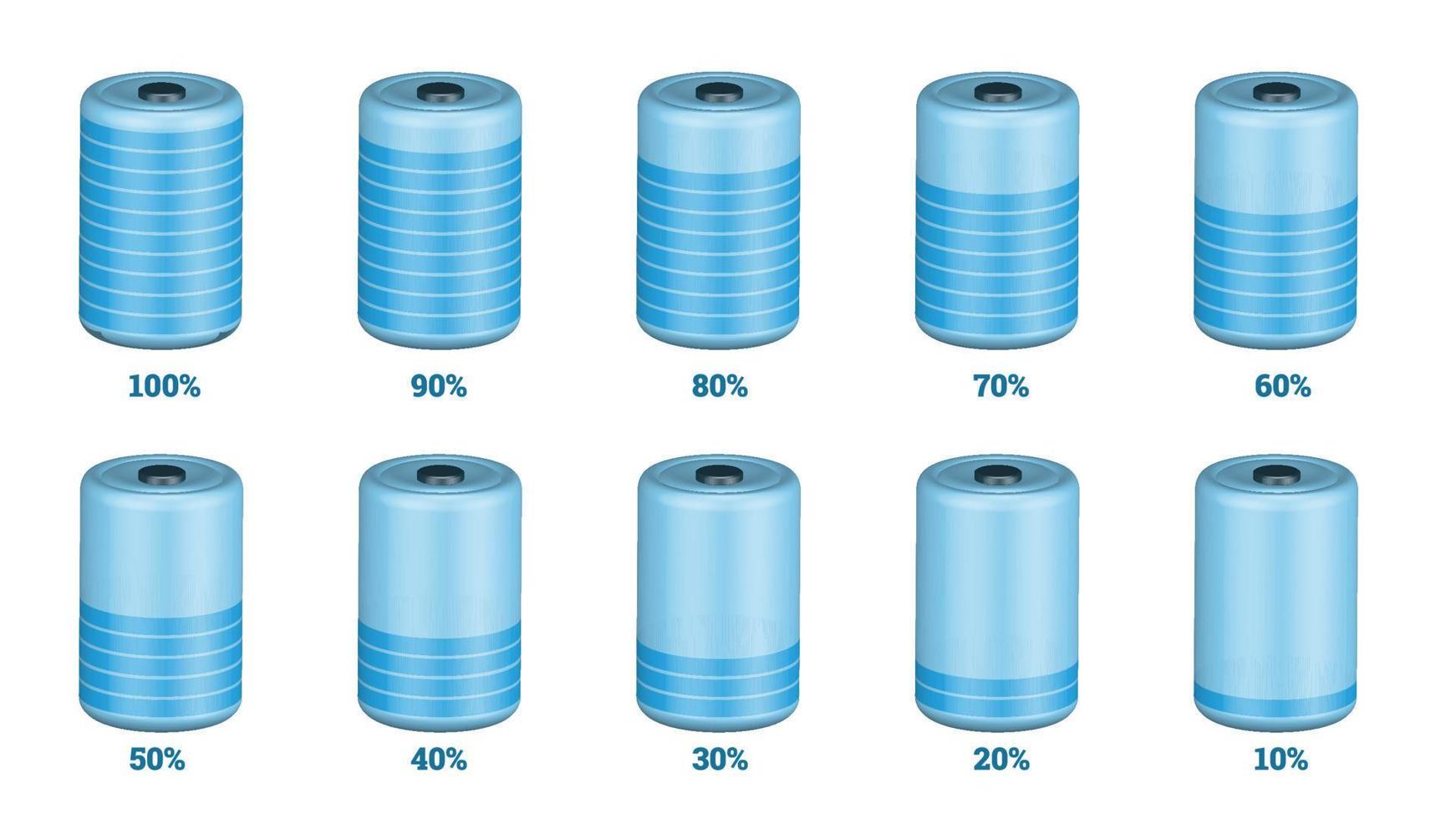 100%
90%
80%
70%
60%
50%
40%
30%
20%
10%