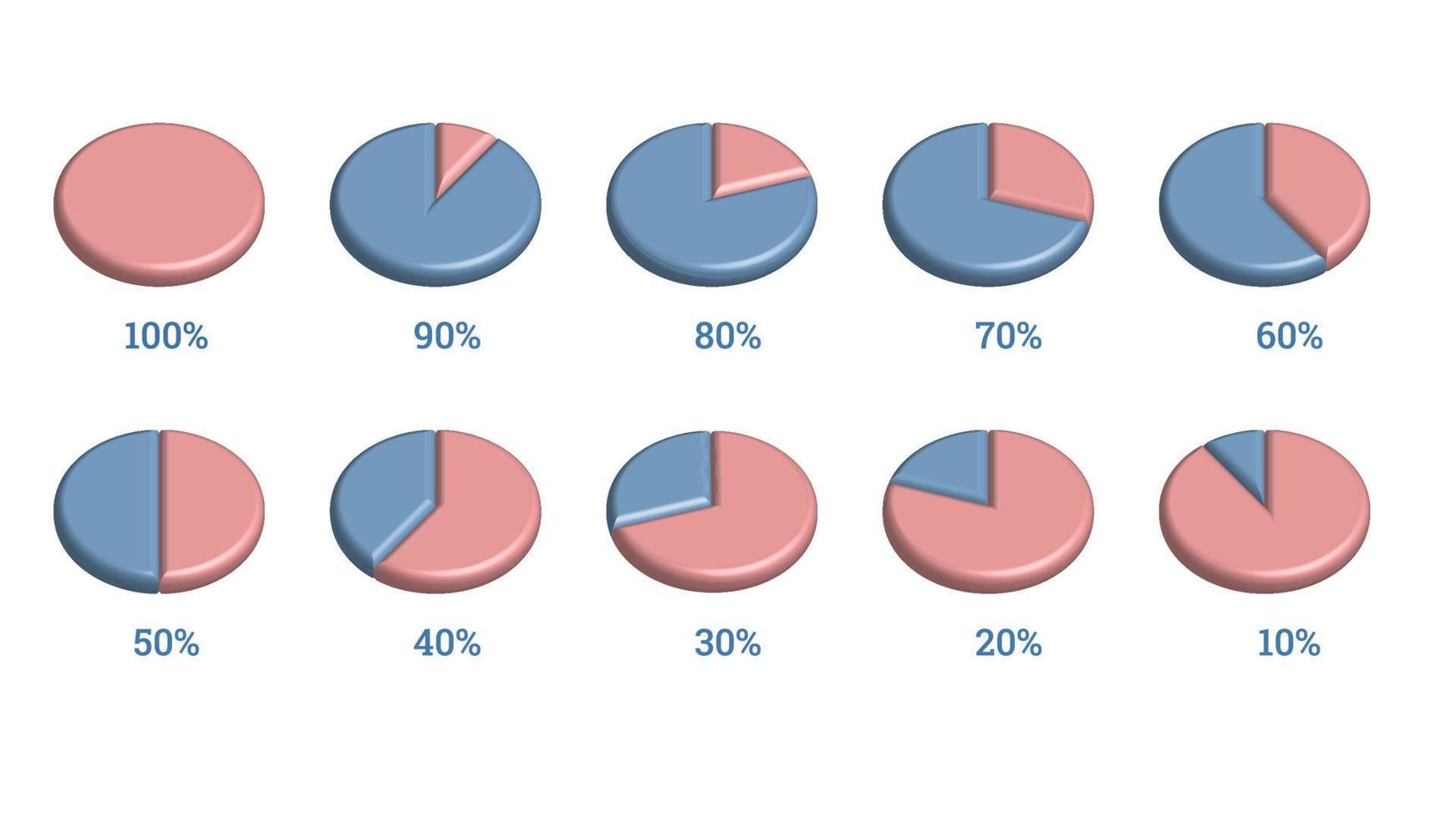 100%
90%
80%
70%
60%
50%
40%
30%
20%
10%