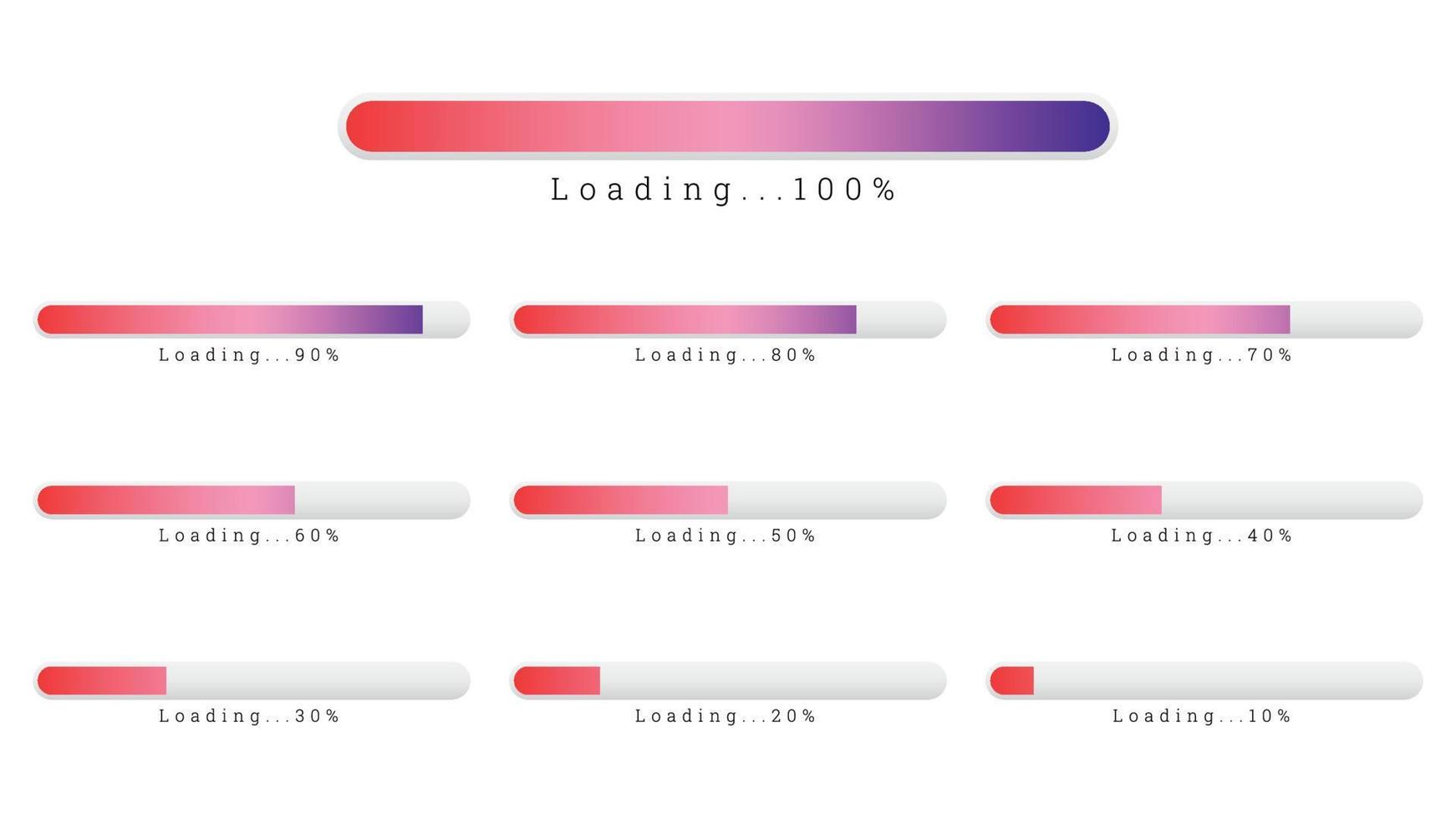 Loading...100%

Loading...90%

Loading...80%

Loading...70%

Loading...60%

Loading...50%

Loading...40%

Loading...30%

Loading...20%

Loading...10%